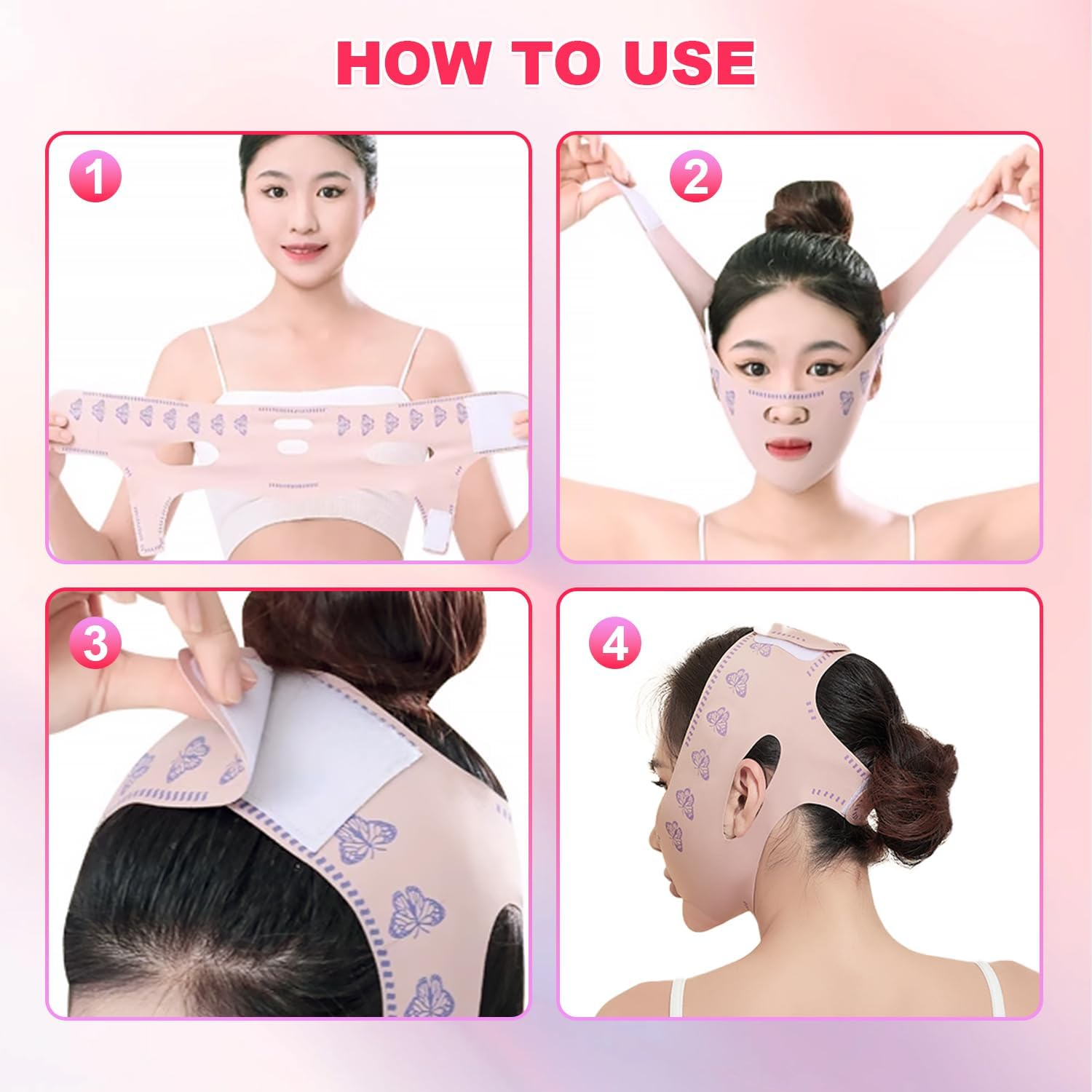 HOW TO USE

1

2

3

4