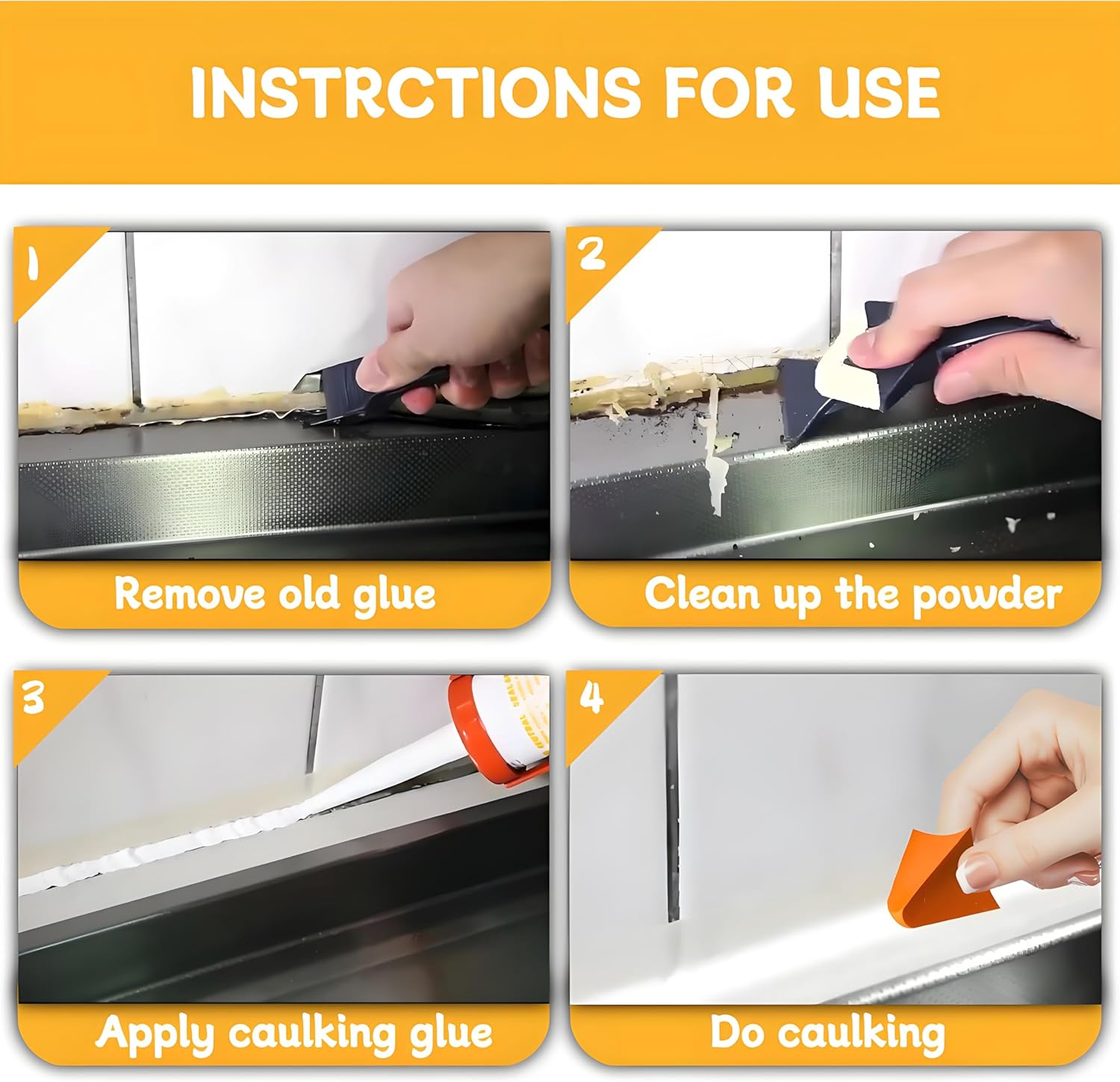 INSTRCTIONS FOR USE

1

Remove old glue

2

Clean up the powder

3

Apply caulking glue

4

Do caulking