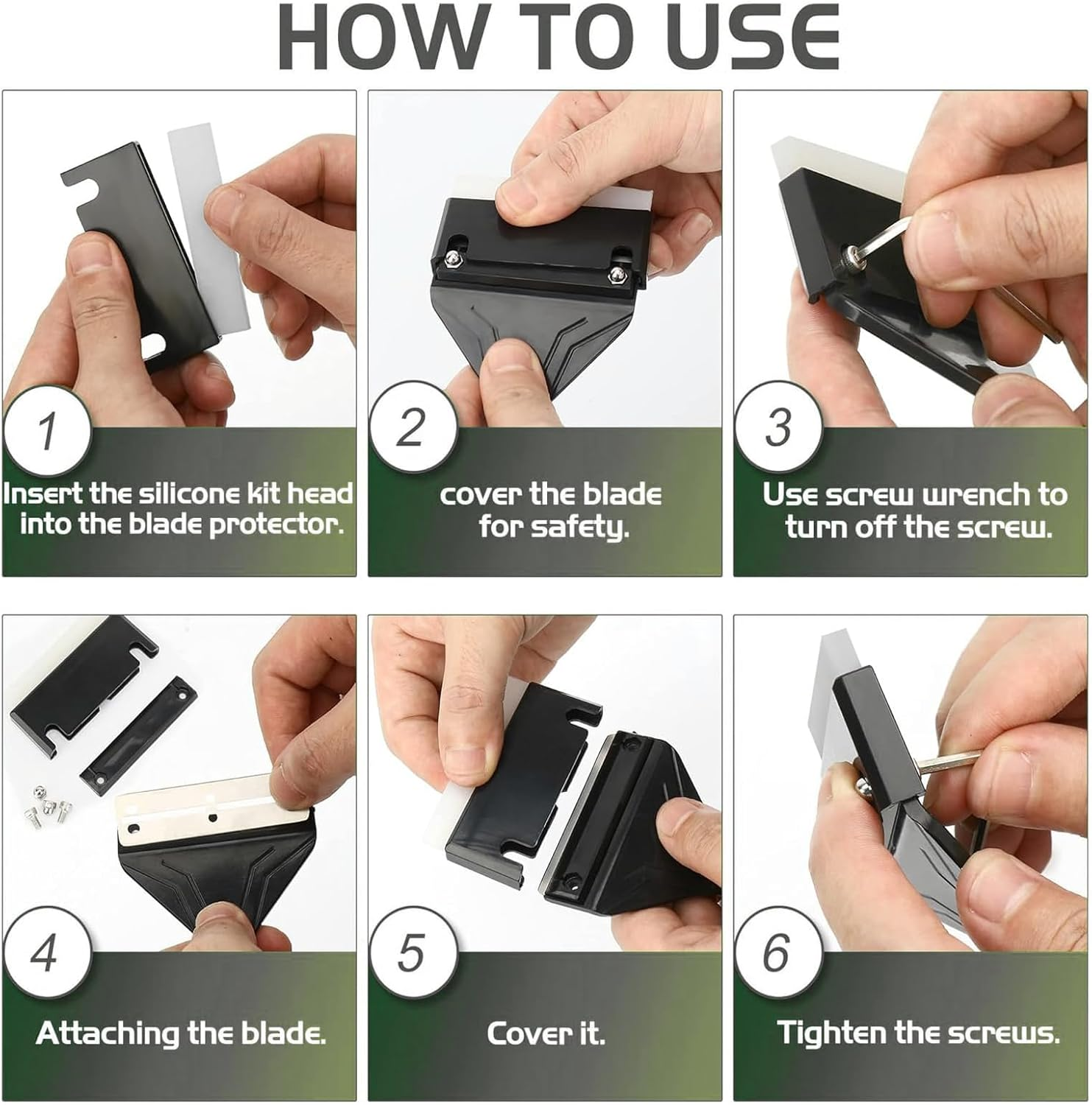 HOW TO USE

1

Insert the silicone kit head into the blade protector.

2

cover the blade for safety.

3

Use screw wrench to turn off the screw.

4

Attaching the blade.

5

Cover it.

6

Tighten the screws.