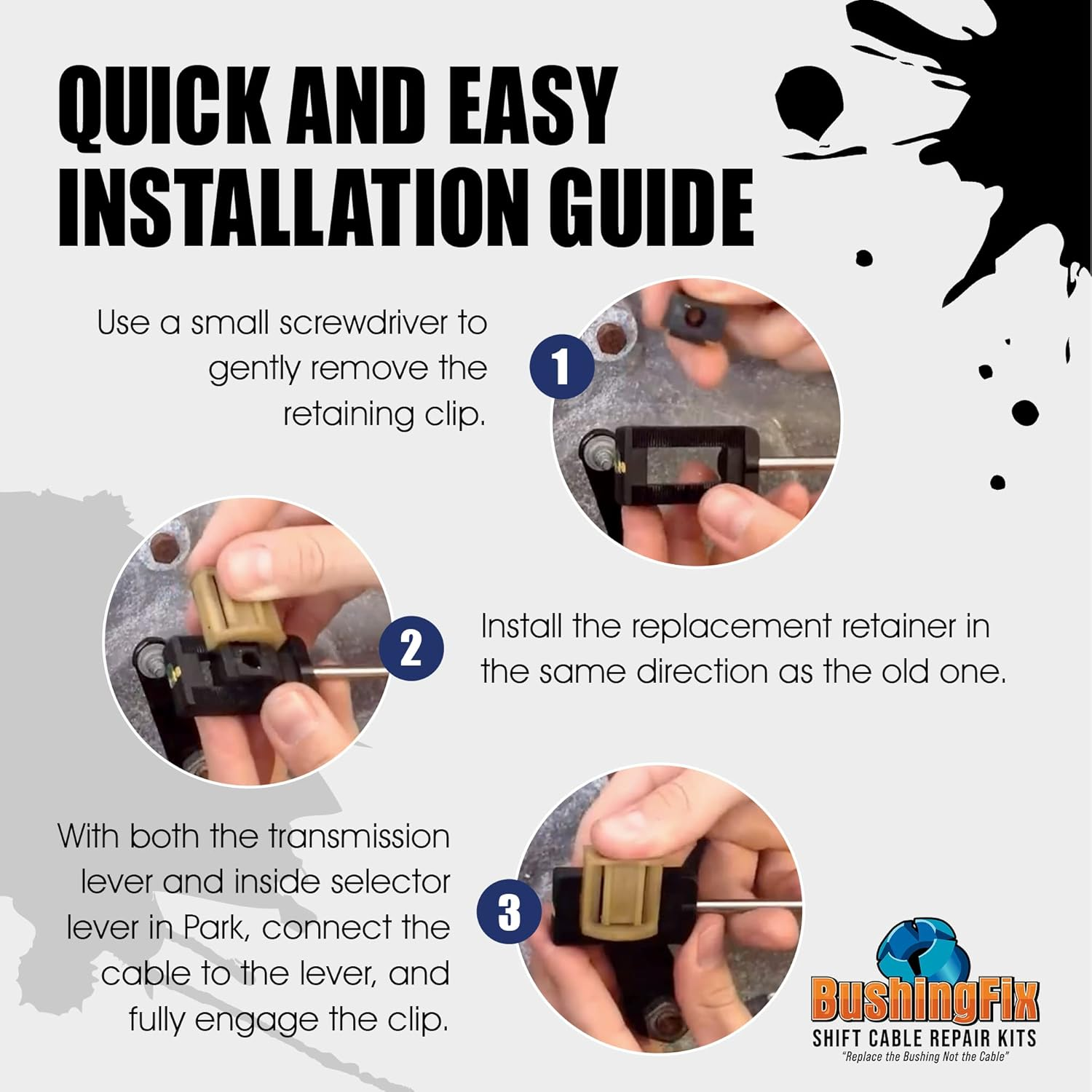 QUICK AND EASY INSTALLATION GUIDE

Use a small screwdriver to gently remove the retaining clip.

1

2

Install the replacement retainer in the same direction as the old one.

With both the transmission lever and inside selector lever in Park, connect the cable to the lever, and fully engage the clip.

3

BushingFix
SHIFT CABLE REPAIR KITS
"Replace the Bushing Not the Cable"