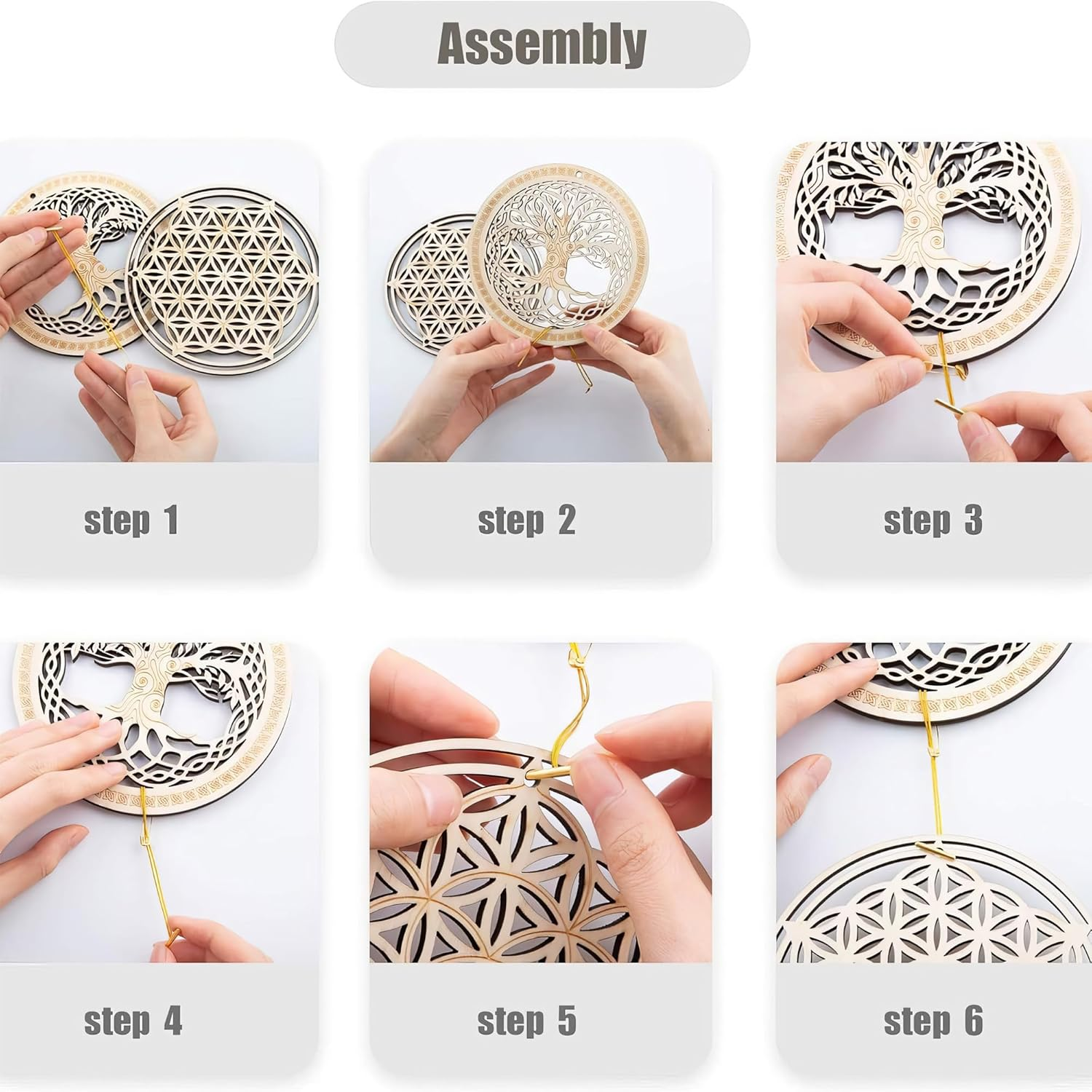 Assembly

step 1

step 2

step 3

step 4

step 5

step 6