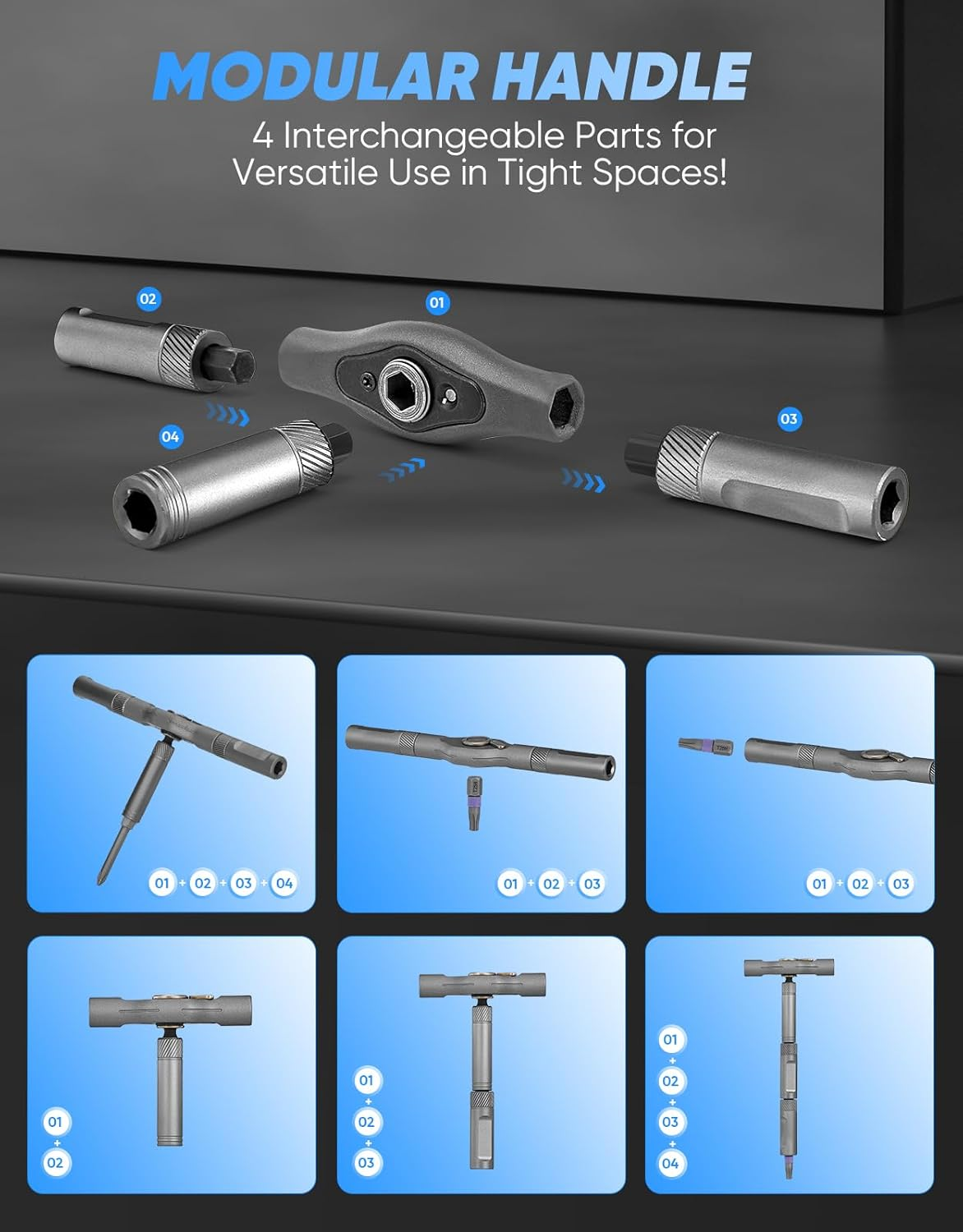 MODULAR HANDLE

4 Interchangeable Parts for Versatile Use in Tight Spaces!

02

01

04

03

01 + 02 + 03 + 04

01 + 02 + 03

01 + 02 + 03

01 + 02

01 + 02 + 03

01 + 02 + 03 + 04