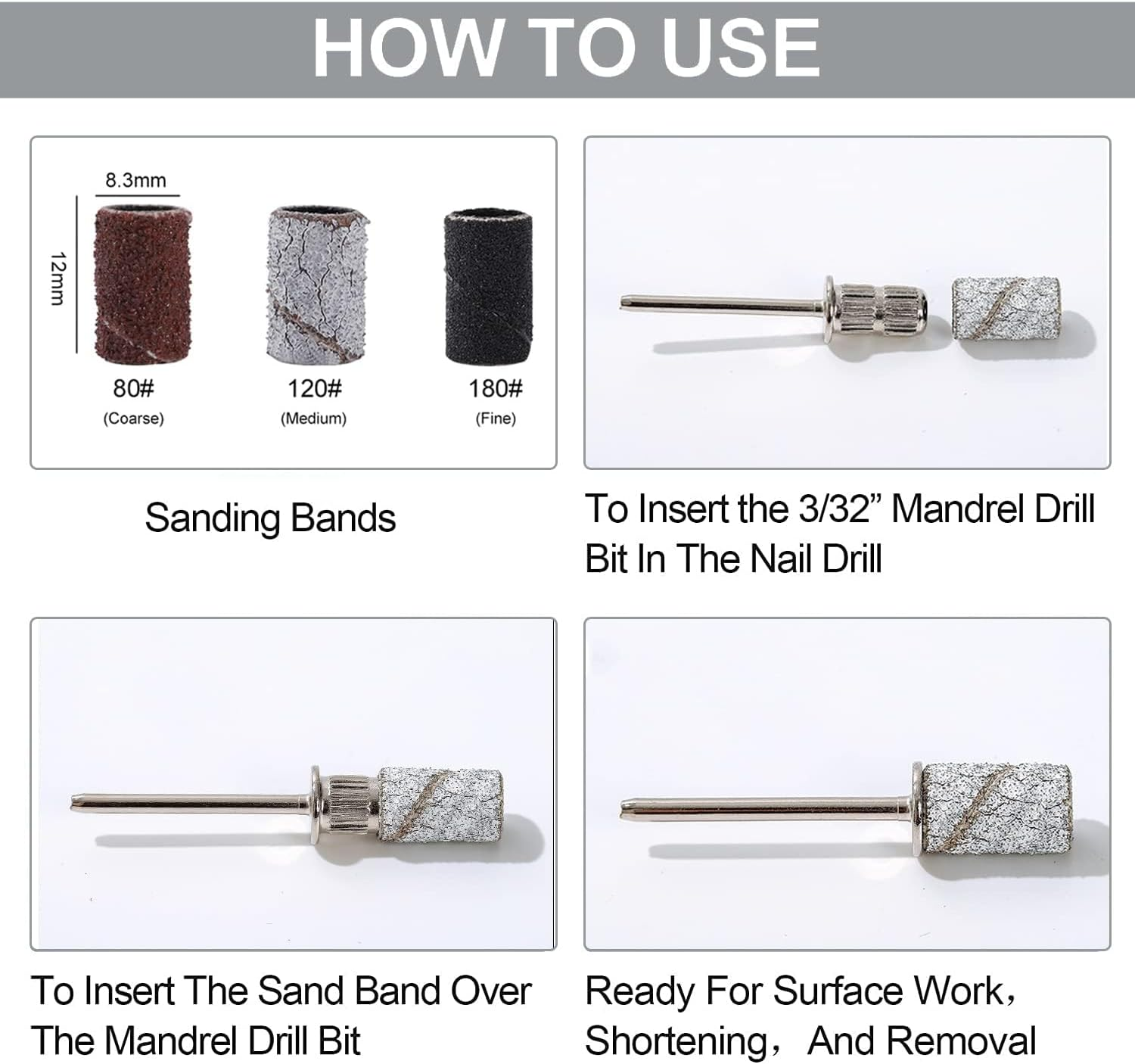 HOW TO USE

8.3mm

12mm

80#
(Coarse)

120#
(Medium)

180#
(Fine)

Sanding Bands

To Insert the 3/32” Mandrel Drill Bit In The Nail Drill

To Insert The Sand Band Over The Mandrel Drill Bit

Ready For Surface Work, Shortening, And Removal