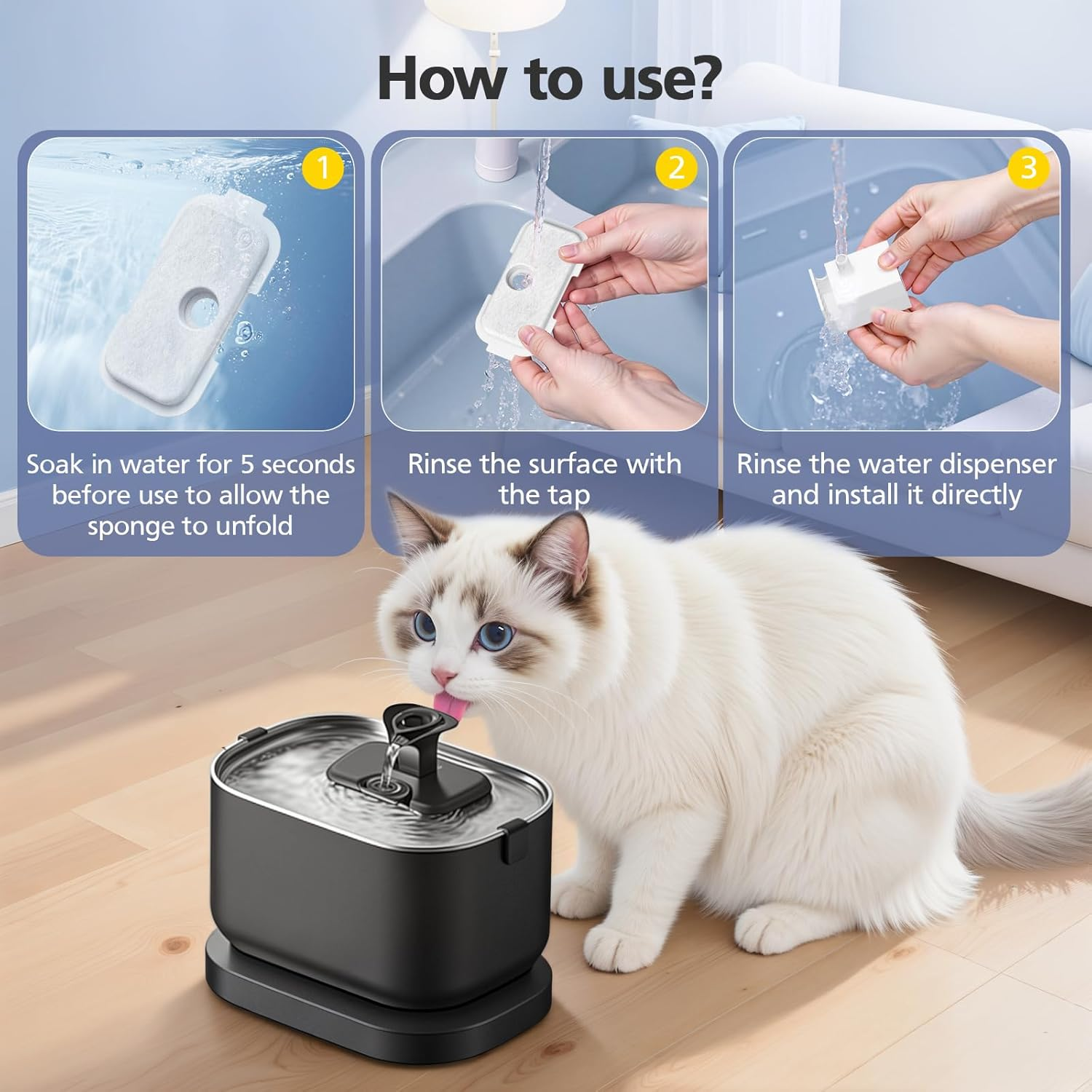 How to use?

1

Soak in water for 5 seconds before use to allow the sponge to unfold

2

Rinse the surface with the tap

3

Rinse the water dispenser and install it directly