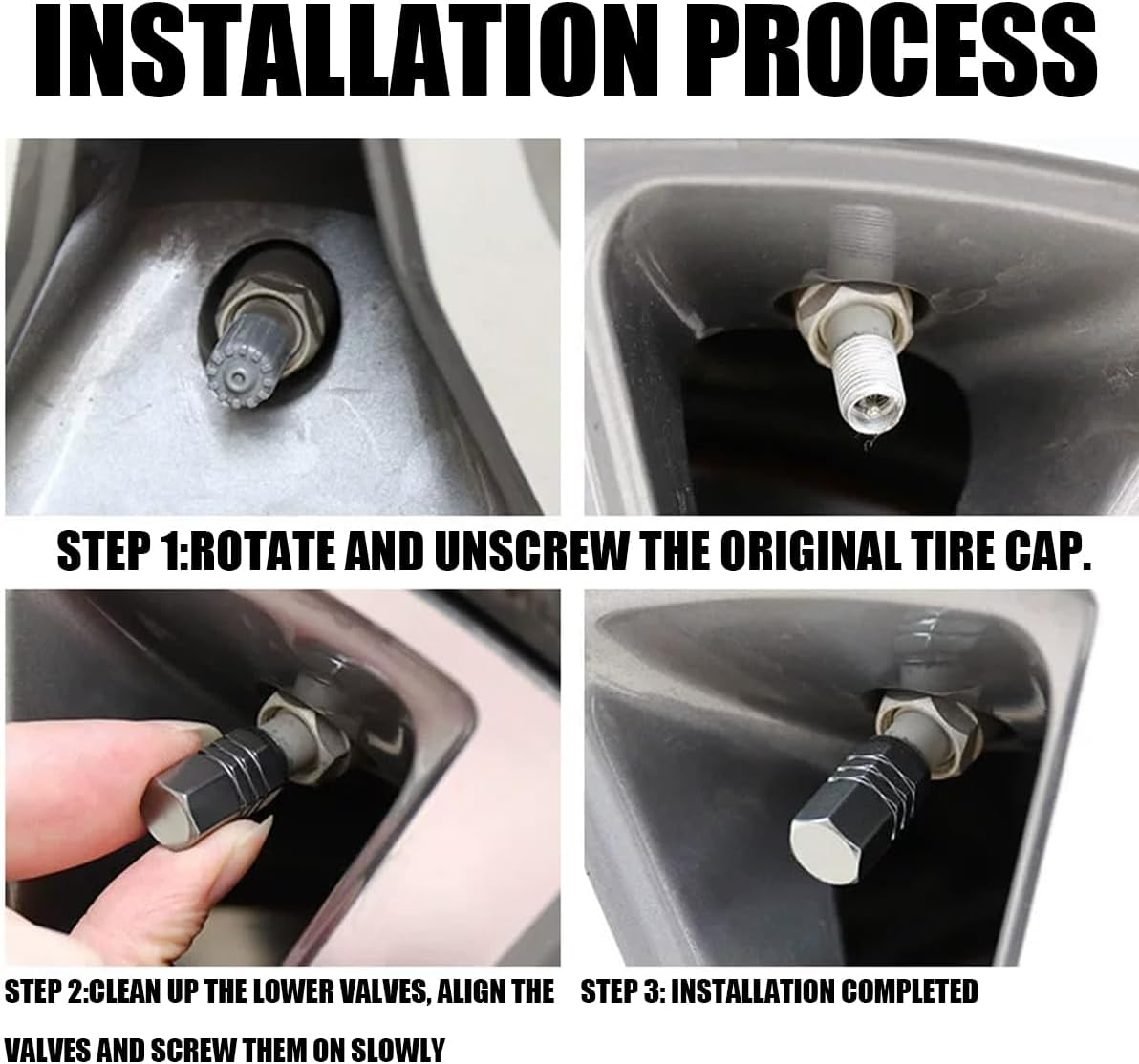 INSTALLATION PROCESS

STEP 1:ROTATE AND UNSCREW THE ORIGINAL TIRE CAP.

STEP 2:CLEAN UP THE LOWER VALVES, ALIGN THE VALVES AND SCREW THEM ON SLOWLY

STEP 3: INSTALLATION COMPLETED