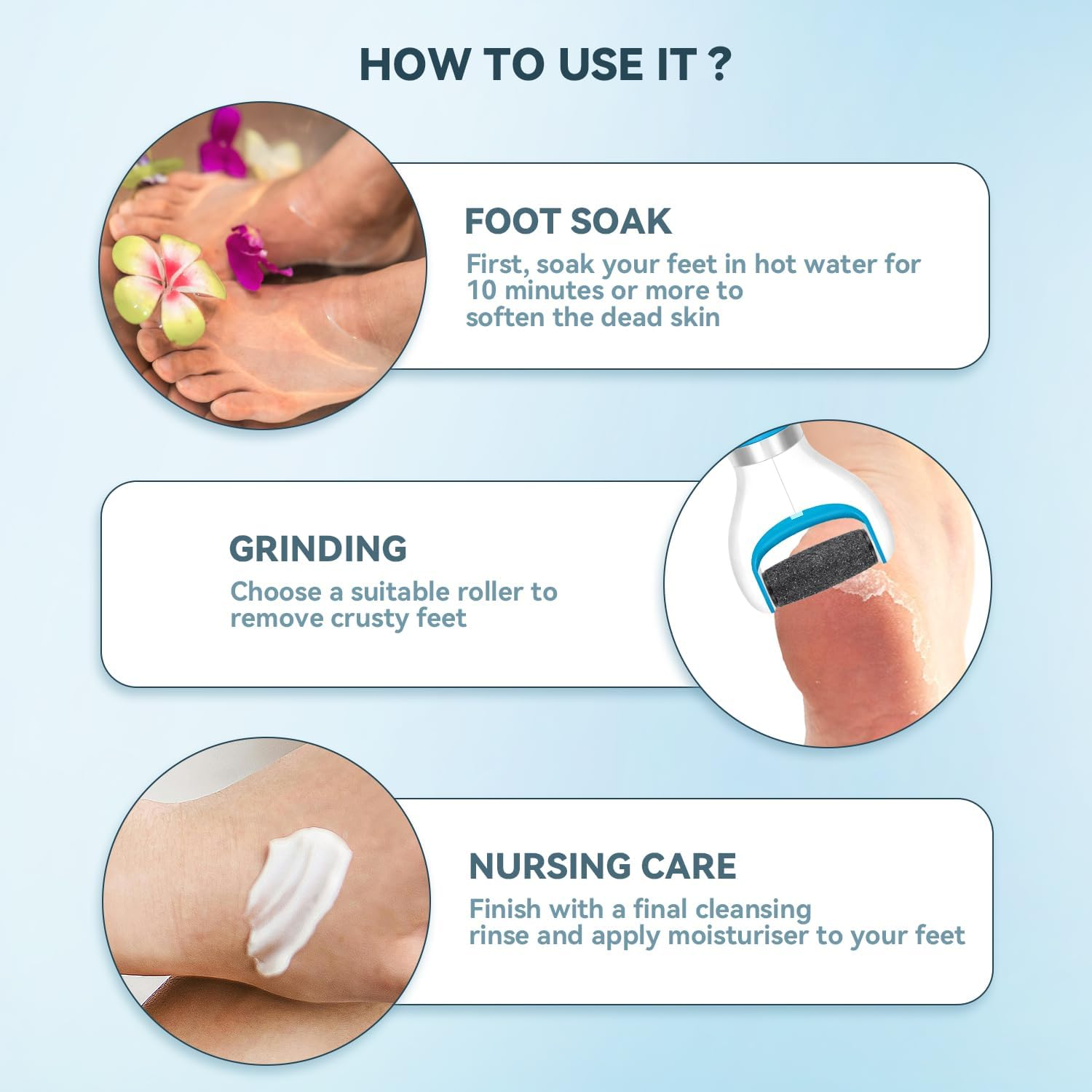 HOW TO USE IT ?

FOOT SOAK
First, soak your feet in hot water for 10 minutes or more to soften the dead skin

GRINDING
Choose a suitable roller to remove crusty feet

NURSING CARE
Finish with a final cleansing rinse and apply moisturiser to your feet