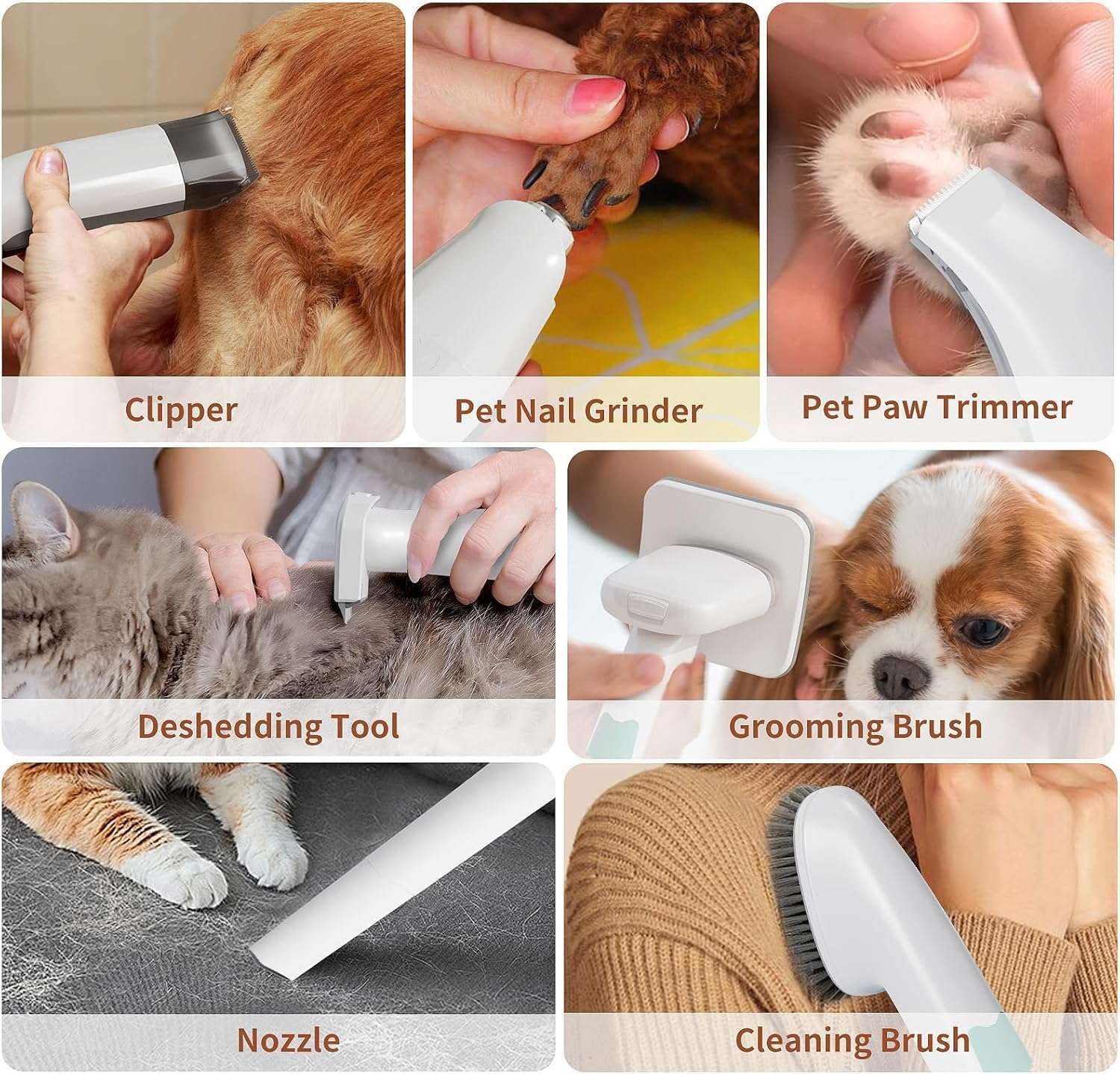 Clipper

Pet Nail Grinder

Pet Paw Trimmer

Deshedding Tool

Grooming Brush

Nozzle

Cleaning Brush