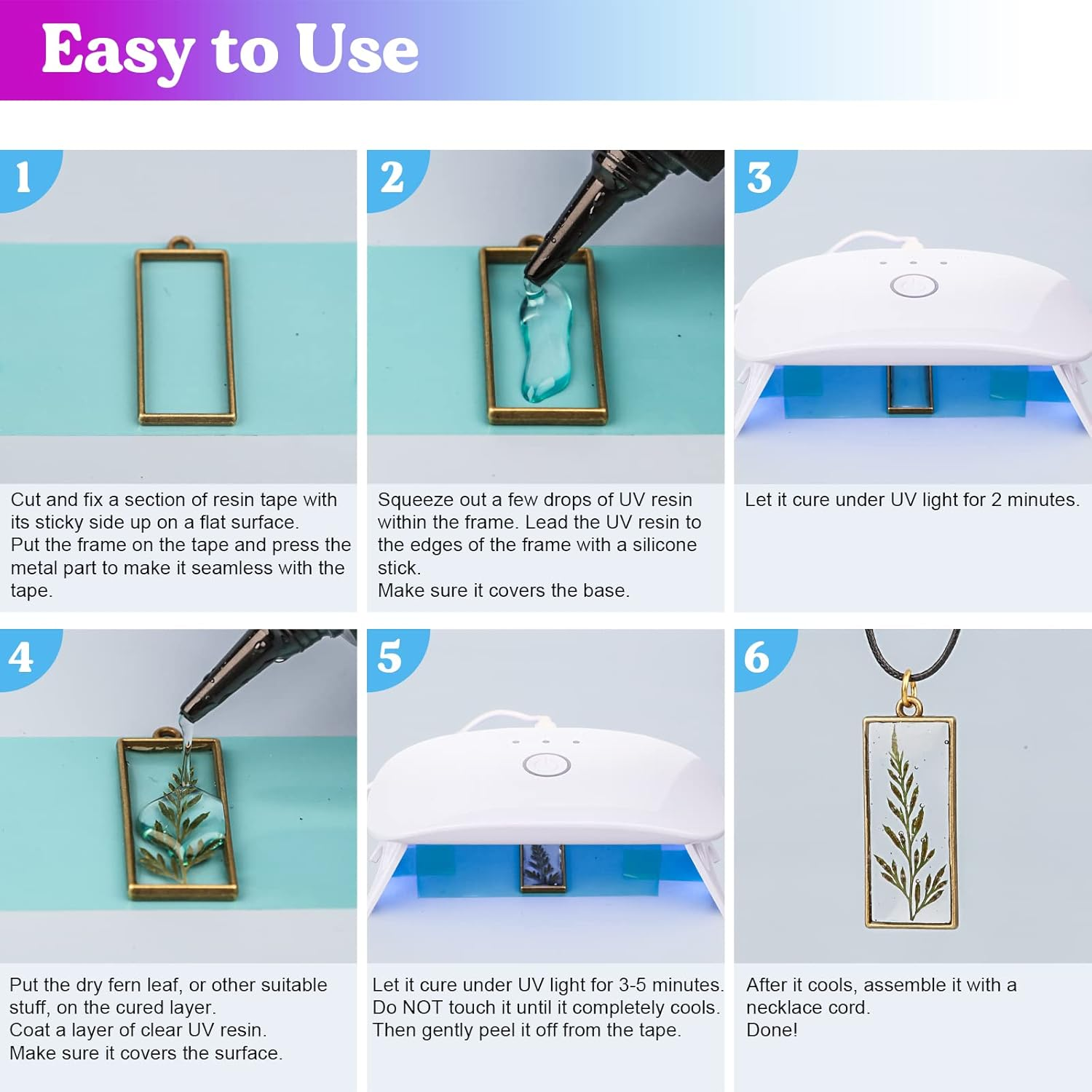 Easy to Use

1

Cut and fix a section of resin tape with its sticky side up on a flat surface.
Put the frame on the tape and press the metal part to make it seamless with the tape.

2

Squeeze out a few drops of UV resin within the frame. Lead the UV resin to the edges of the frame with a silicone stick.
Make sure it covers the base.

3

Let it cure under UV light for 2 minutes.

4

Put the dry fern leaf, or other suitable stuff, on the cured layer.
Coat a layer of clear UV resin.
Make sure it covers the surface.

5

Let it cure under UV light for 3-5 minutes.
Do NOT touch it until it completely cools.
Then gently peel it off from the tape.

6

After it cools, assemble it with a necklace cord.
Done!