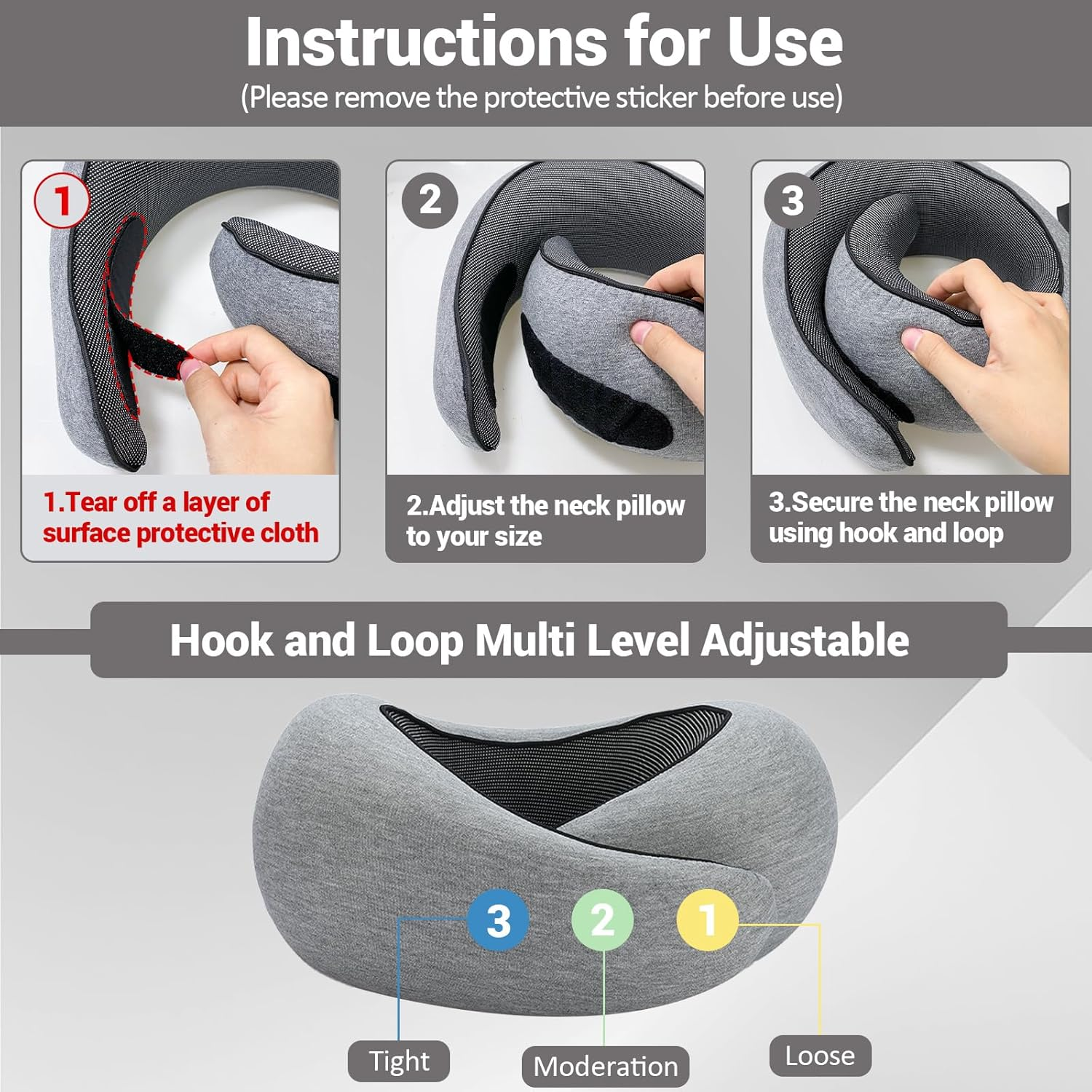 Instructions for Use
(Please remove the protective sticker before use)

1

1.Tear off a layer of surface protective cloth

2

2.Adjust the neck pillow to your size

3

3.Secure the neck pillow using hook and loop

Hook and Loop Multi Level Adjustable

3

2

1

Tight

Moderation

Loose