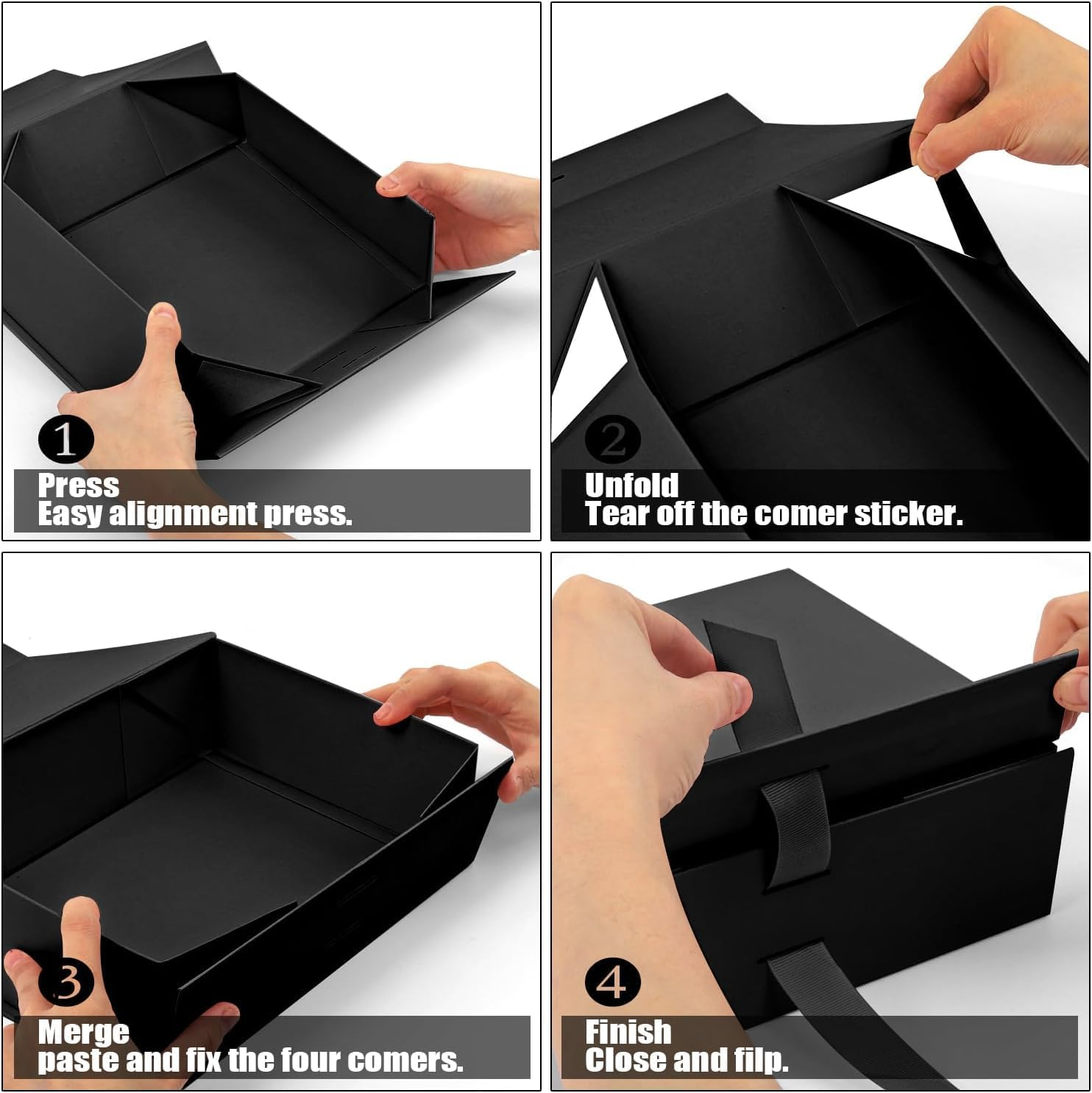 1
Press
Easy alignment press.

2
Unfold
Tear off the comer sticker.

3
Merge
paste and fix the four comers.

4
Finish
Close and filp.