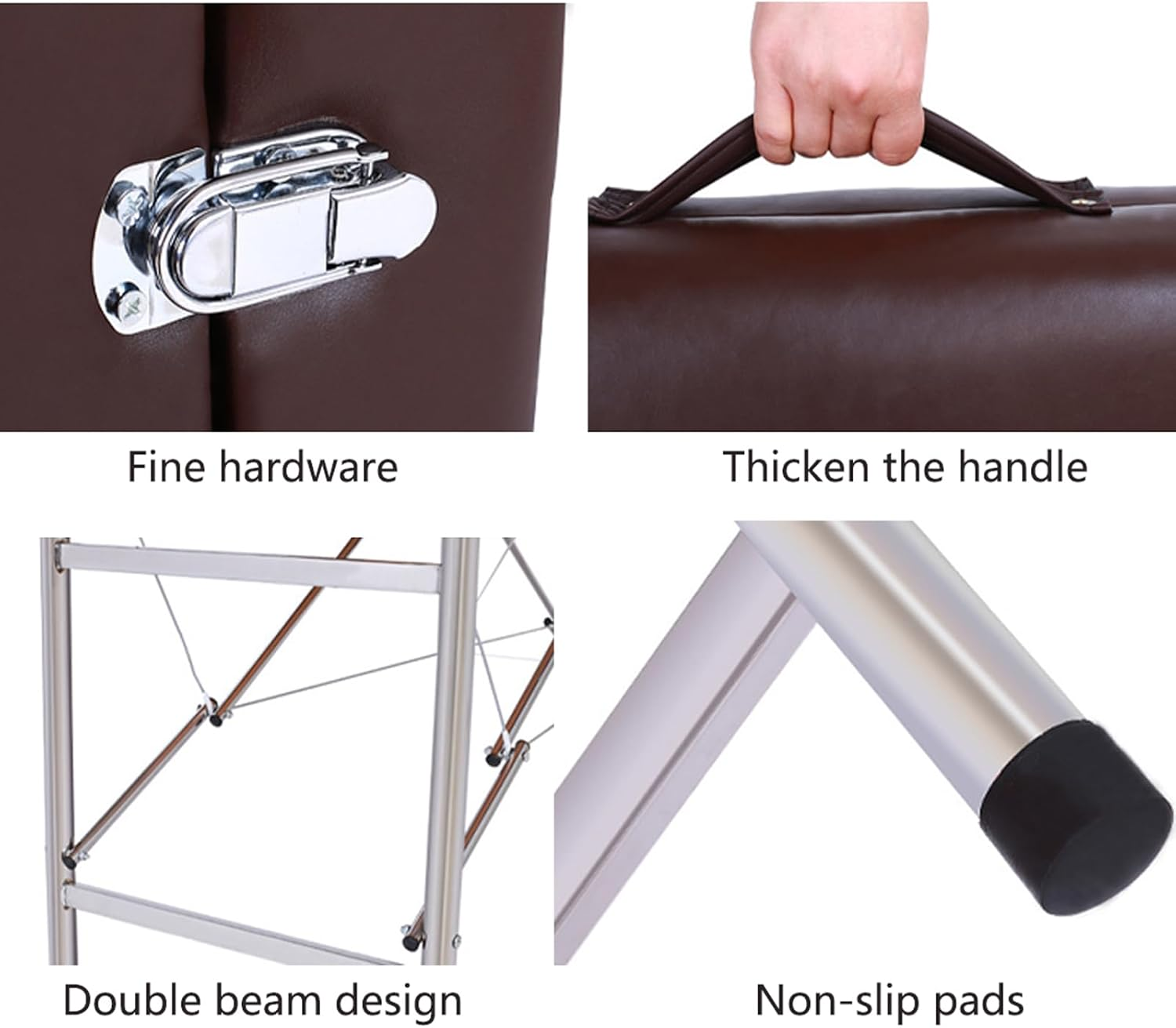 Fine hardware

Thicken the handle

Double beam design

Non-slip pads