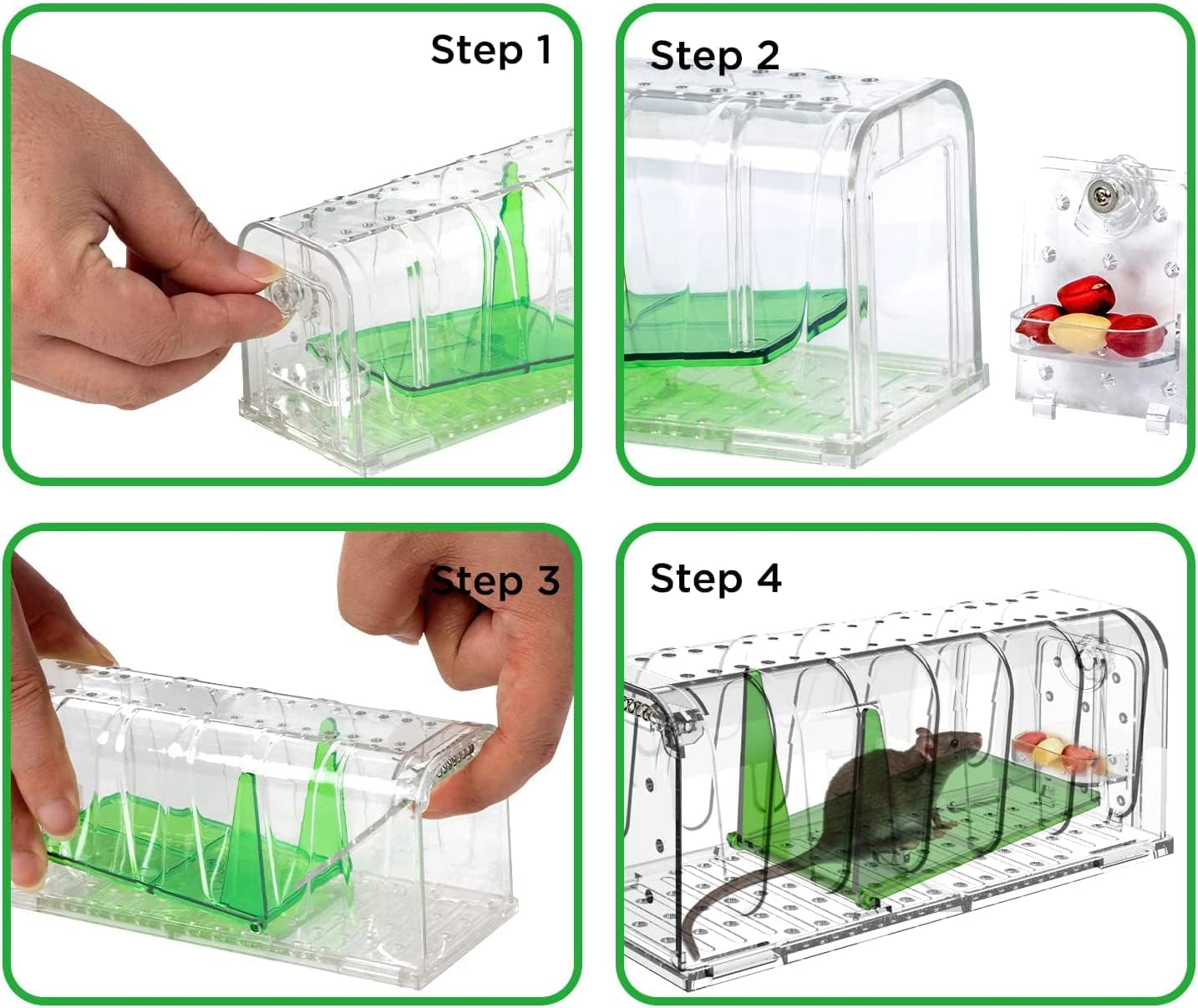 Step 1

Step 2

Step 3

Step 4