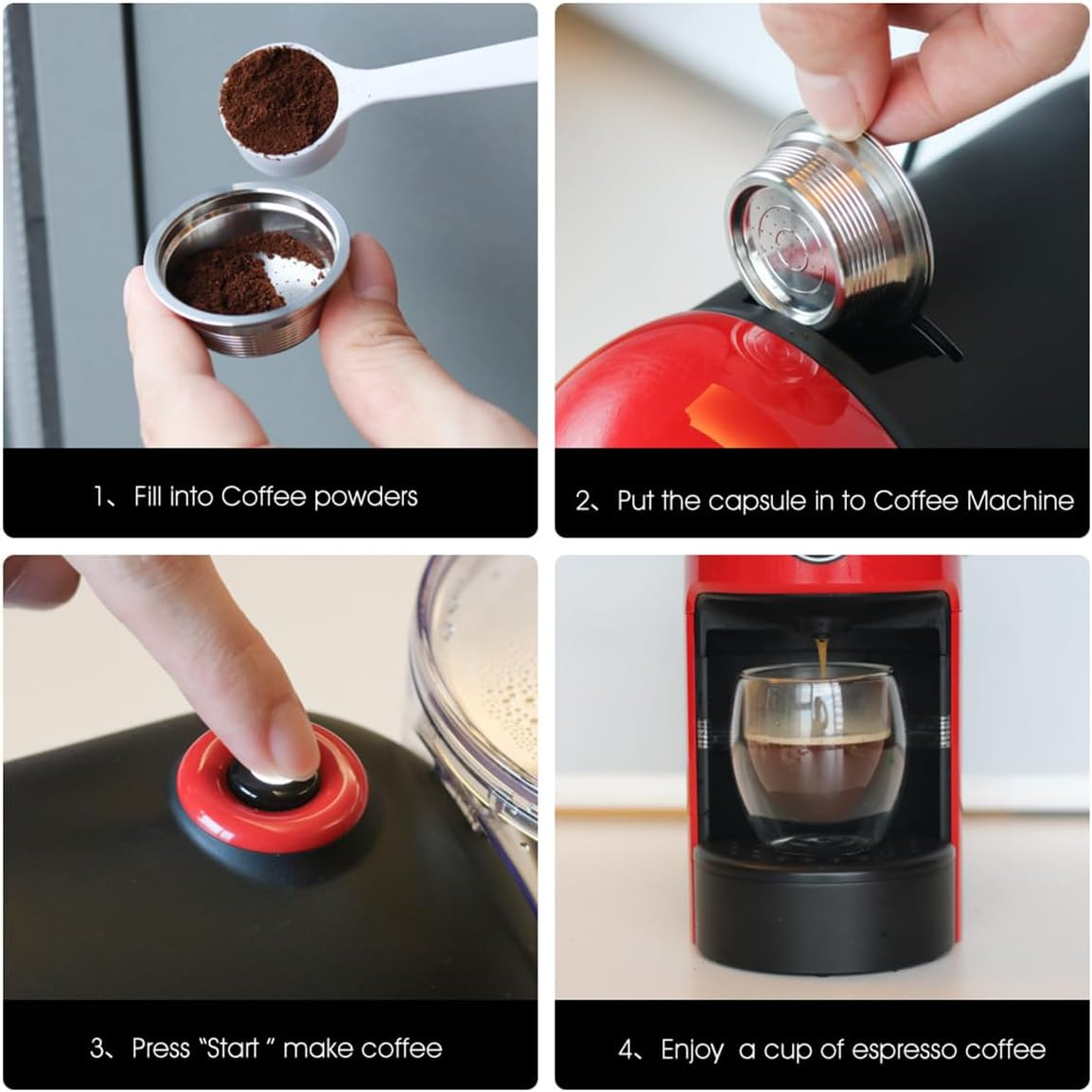 1、Fill into Coffee powders

2、Put the capsule in to Coffee Machine

3、Press "Start " make coffee

4、Enjoy a cup of espresso coffee