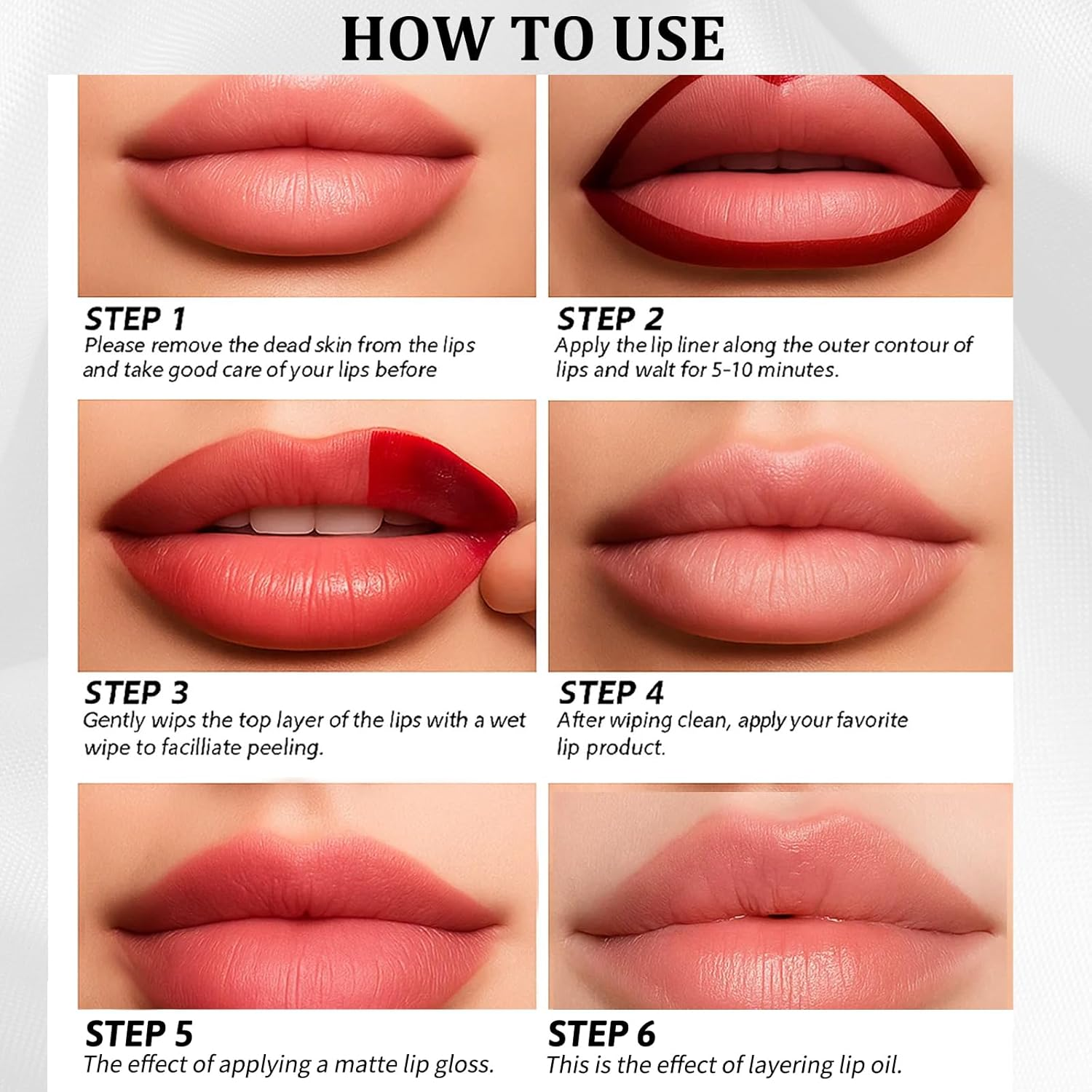 HOW TO USE

STEP 1
Please remove the dead skin from the lips and take good care of your lips before

STEP 2
Apply the lip liner along the outer contour of lips and walt for 5-10 minutes.

STEP 3
Gently wips the top layer of the lips with a wet wipe to facilliate peeling.

STEP 4
After wiping clean, apply your favorite lip product.

STEP 5
The effect of applying a matte lip gloss.

STEP 6
This is the effect of layering lip oil.