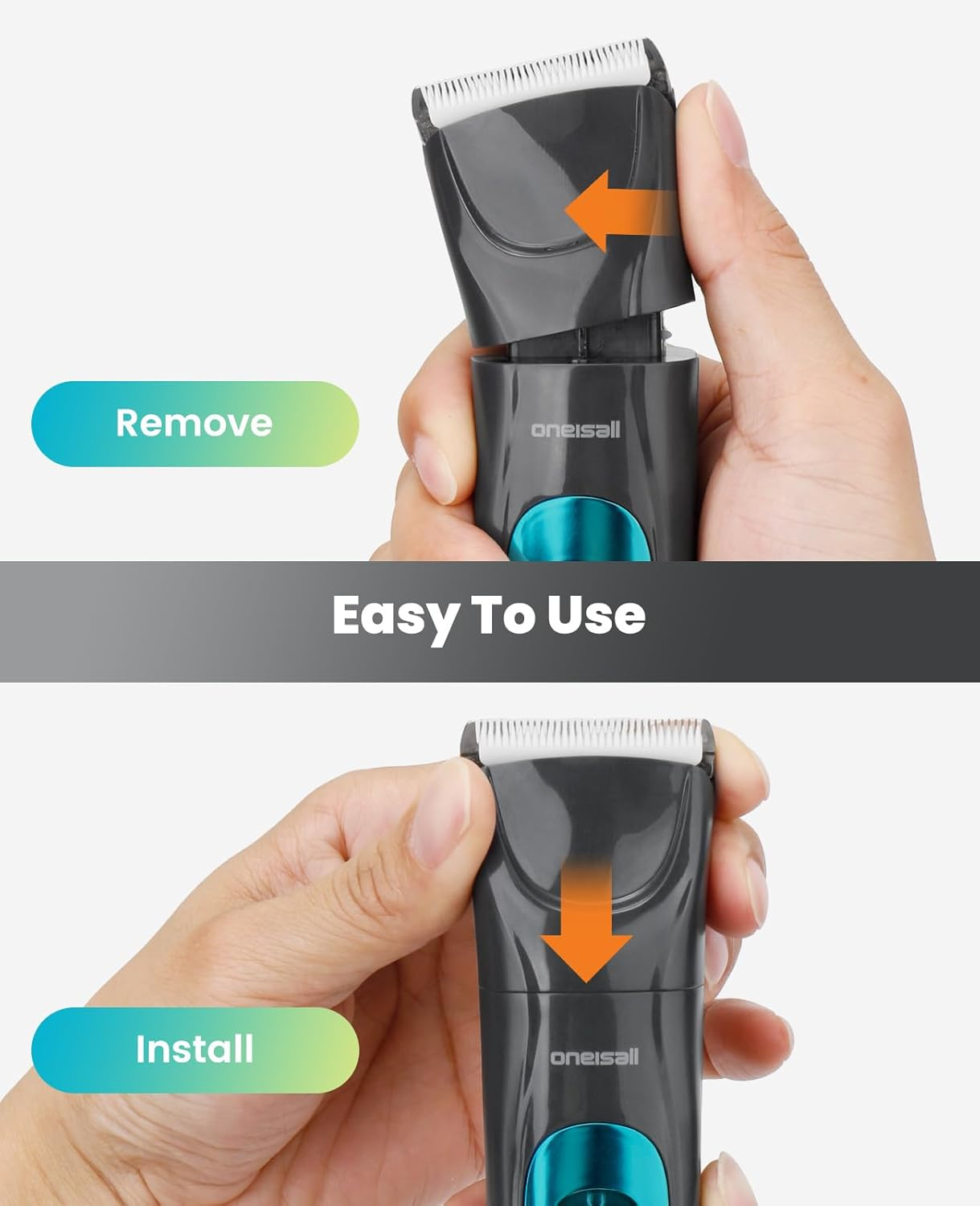 Remove

oneisall

Easy To Use

Install

oneisall