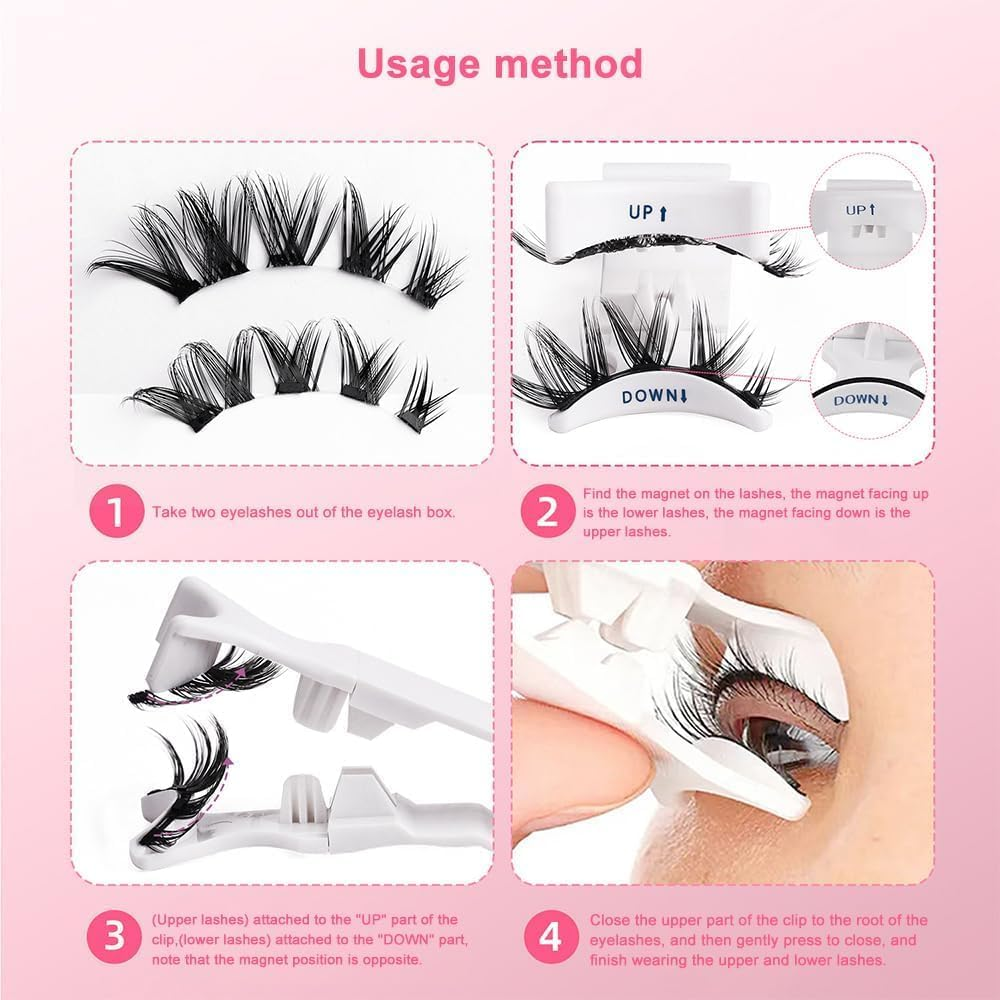 Usage method

UP↑

UP↑

DOWN↓

DOWN↓

1 Take two eyelashes out of the eyelash box.

2 Find the magnet on the lashes, the magnet facing up is the lower lashes, the magnet facing down is the upper lashes.

3 (Upper lashes) attached to the "UP" part of the clip,(lower lashes) attached to the "DOWN" part, note that the magnet position is opposite.

4 Close the upper part of the clip to the root of the eyelashes, and then gently press to close, and finish wearing the upper and lower lashes.