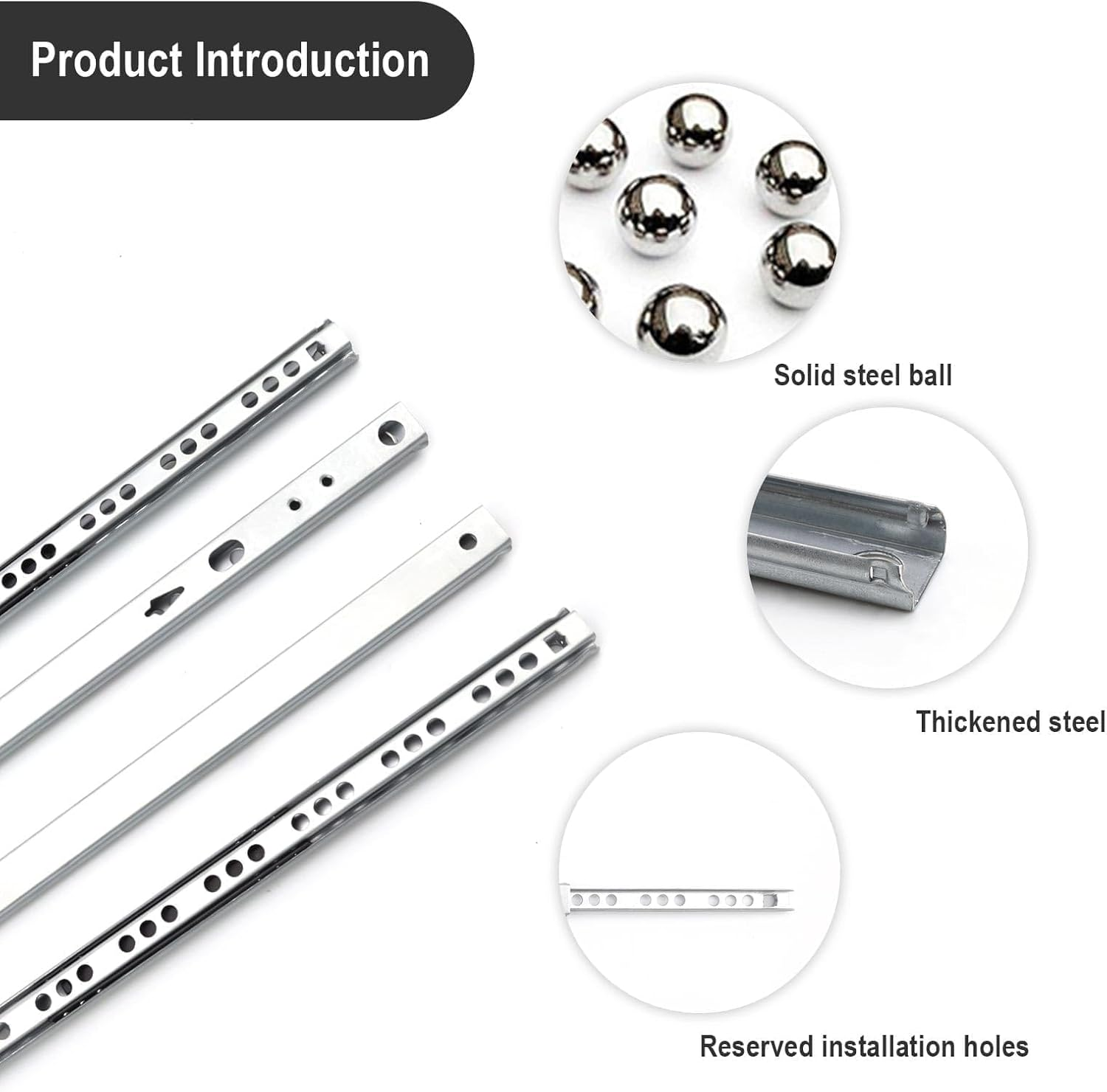 Product Introduction

Solid steel ball

Thickened steel

Reserved installation holes