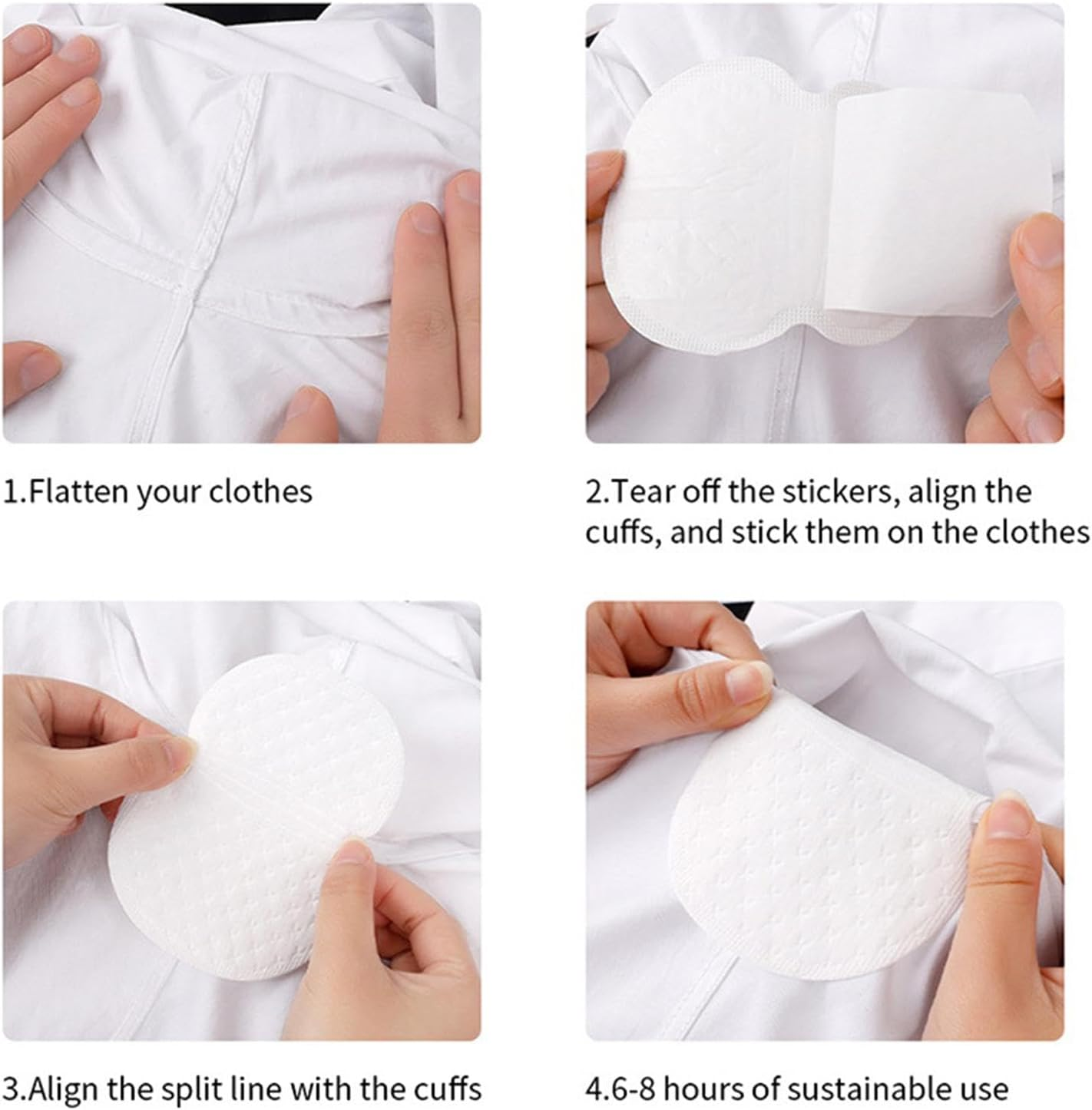 1.Flatten your clothes

2.Tear off the stickers, align the cuffs, and stick them on the clothes

3.Align the split line with the cuffs

4.6-8 hours of sustainable use