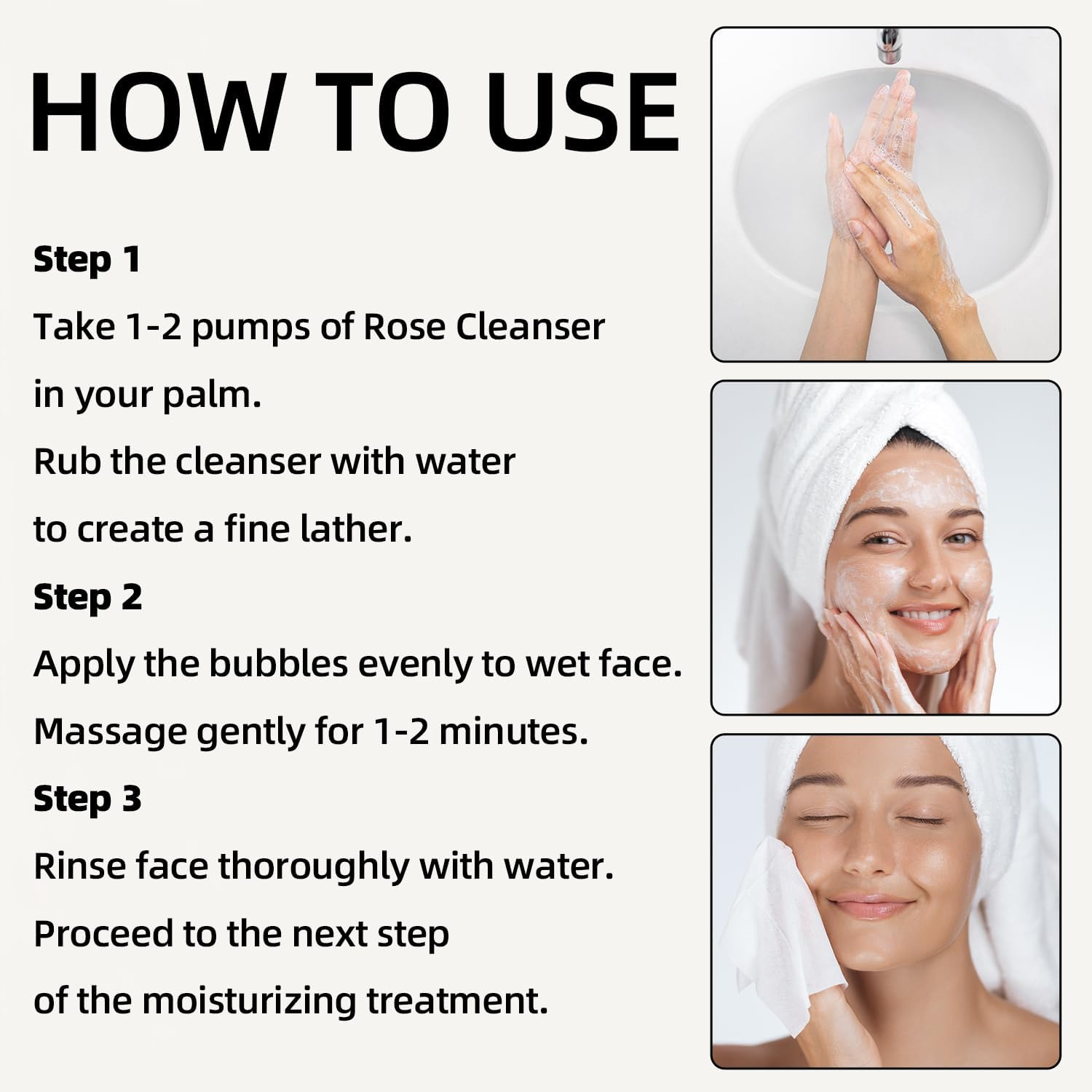 HOW TO USE

Step 1
Take 1-2 pumps of Rose Cleanser in your palm.
Rub the cleanser with water to create a fine lather.

Step 2
Apply the bubbles evenly to wet face.
Massage gently for 1-2 minutes.

Step 3
Rinse face thoroughly with water.
Proceed to the next step of the moisturizing treatment.