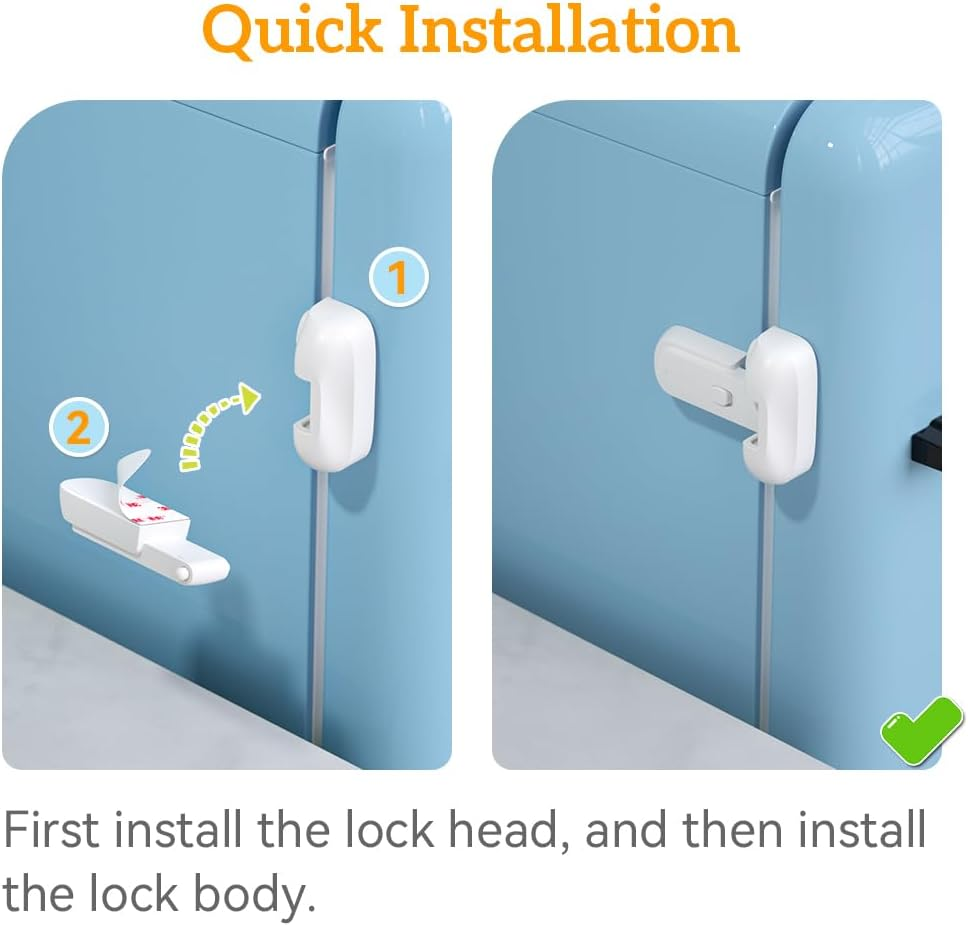 Quick Installation

1

2

First install the lock head, and then install the lock body.