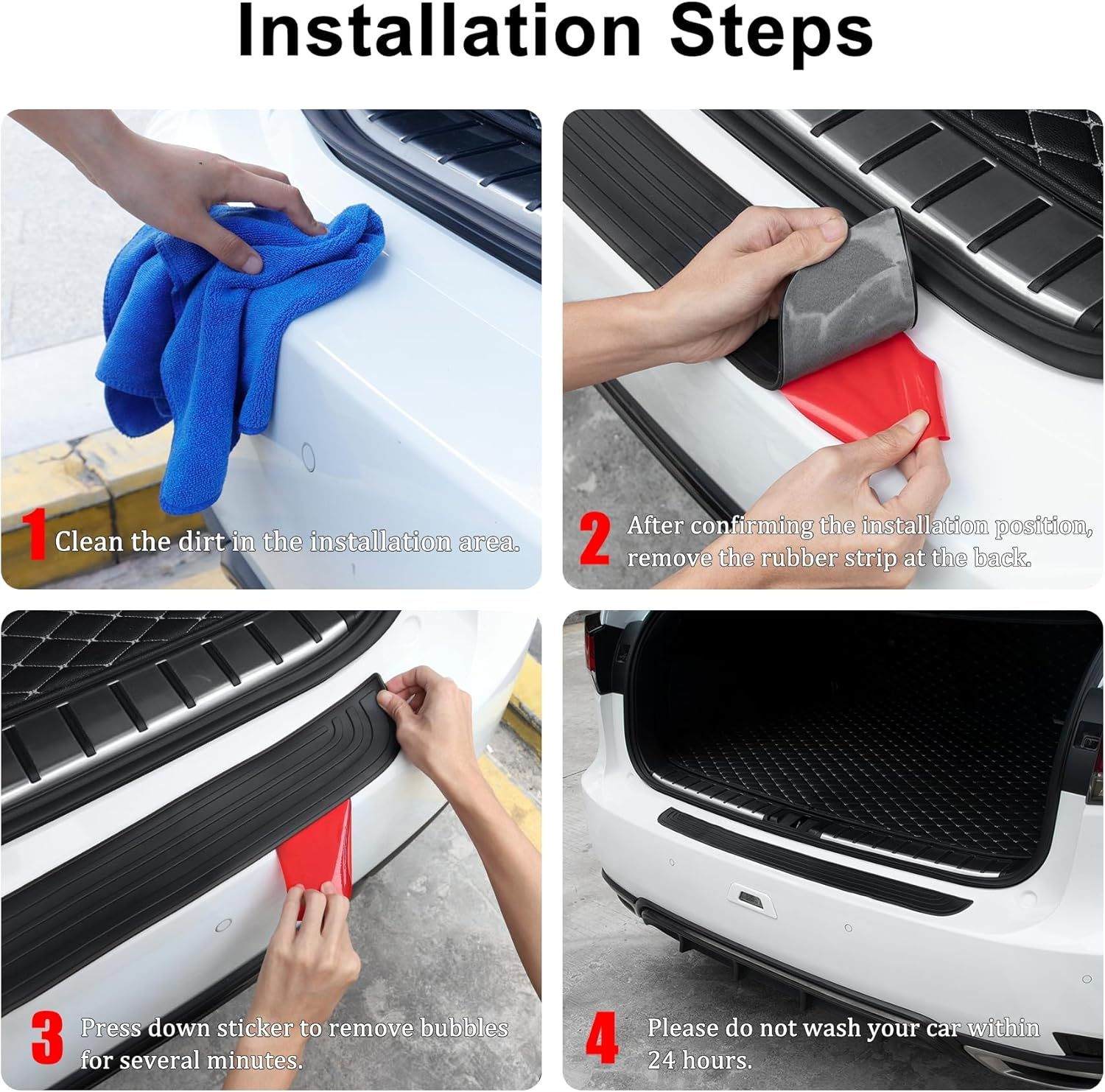 Installation Steps

1 Clean the dirt in the installation area.

2 After confirming the installation position, remove the rubber strip at the back.

3 Press down sticker to remove bubbles for several minutes.

4 Please do not wash your car within 24 hours.