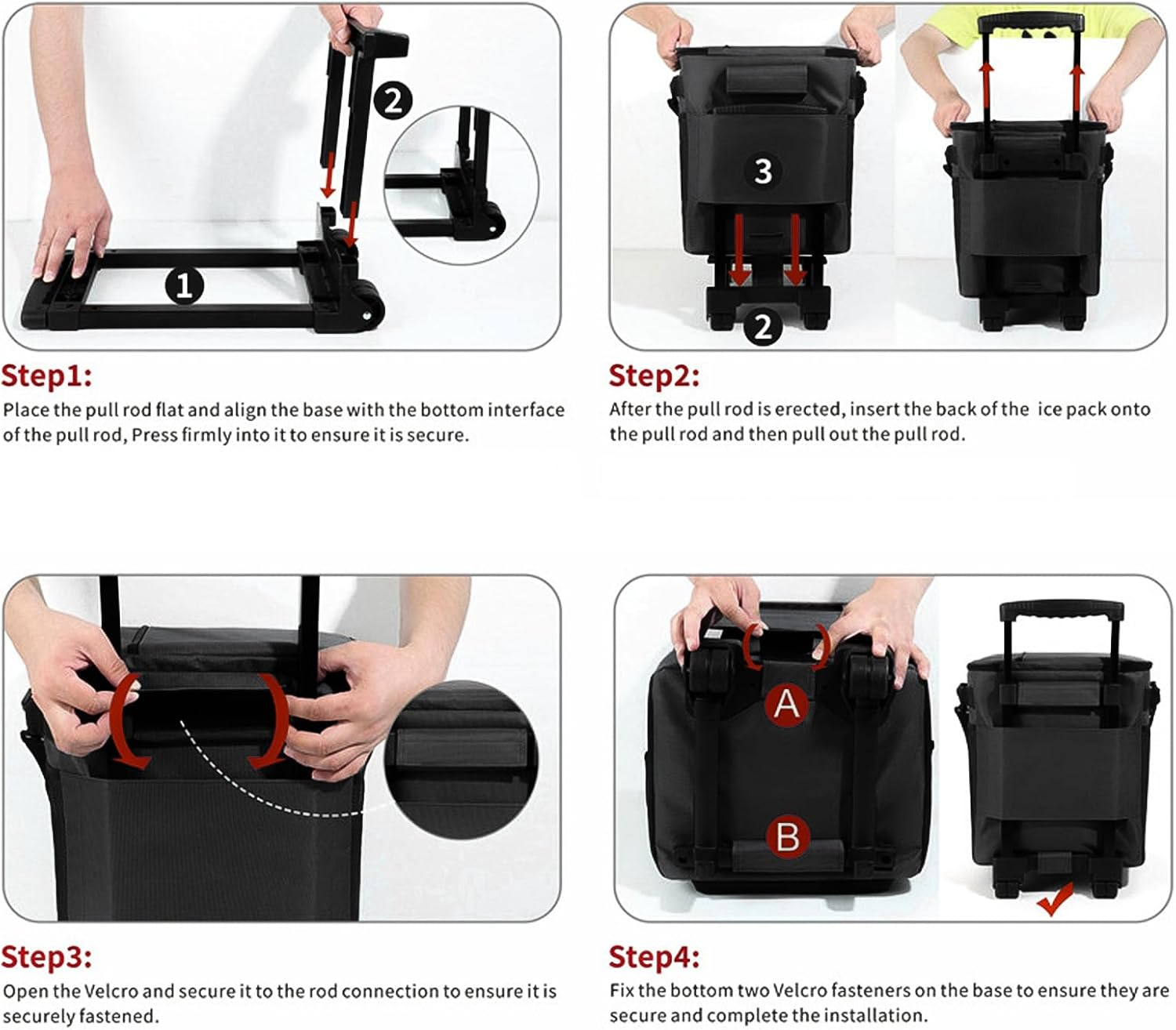 2

1

Step1:
Place the pull rod flat and align the base with the bottom interface of the pull rod, Press firmly into it to ensure it is secure.

3

2

Step2:
After the pull rod is erected, insert the back of the ice pack onto the pull rod and then pull out the pull rod.

Step3:
Open the Velcro and secure it to the rod connection to ensure it is securely fastened.

A

B

Step4:
Fix the bottom two Velcro fasteners on the base to ensure they are secure and complete the installation.