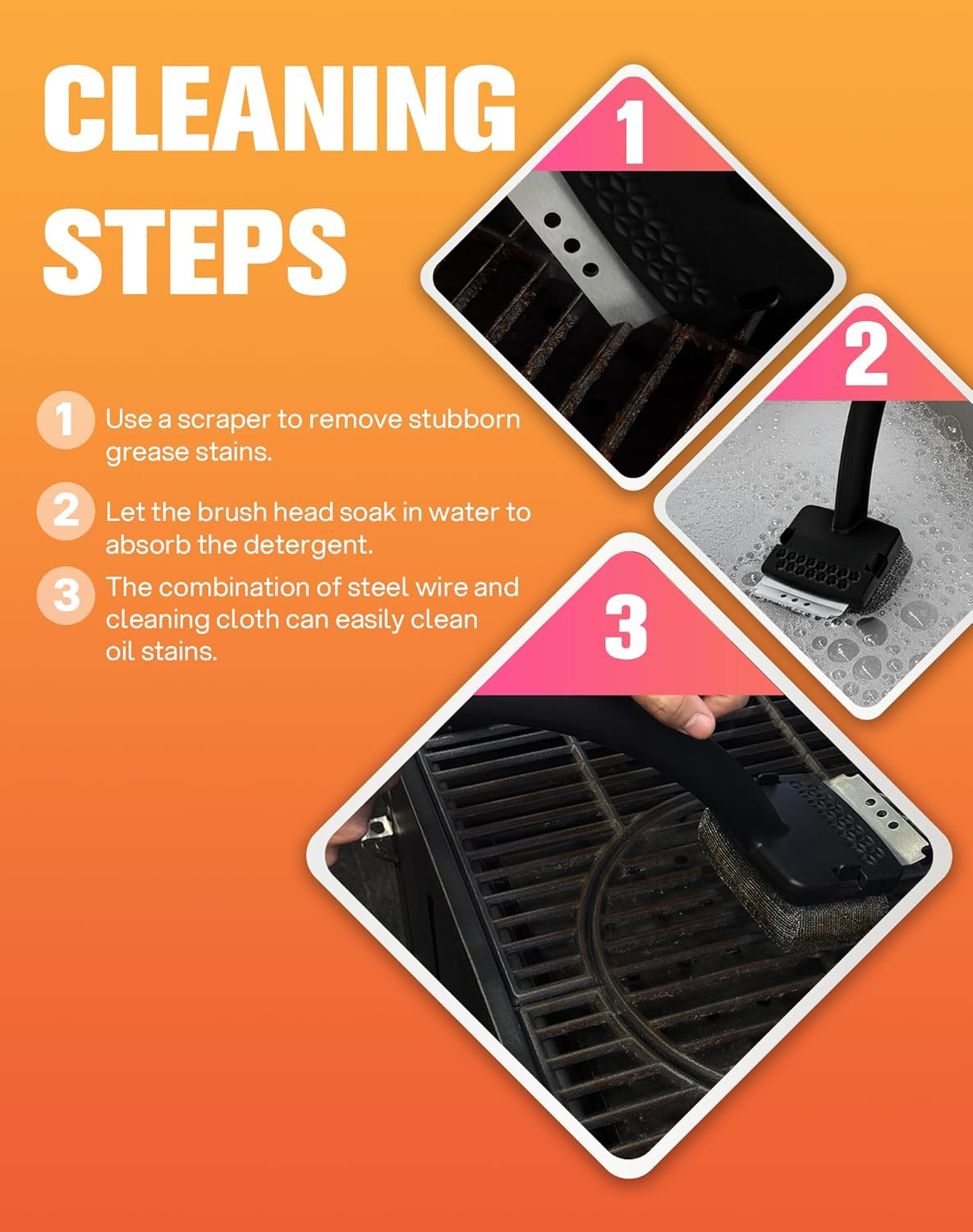 CLEANING STEPS

1

2

1 Use a scraper to remove stubborn grease stains.

2 Let the brush head soak in water to absorb the detergent.

3 The combination of steel wire and cleaning cloth can easily clean oil stains.

3