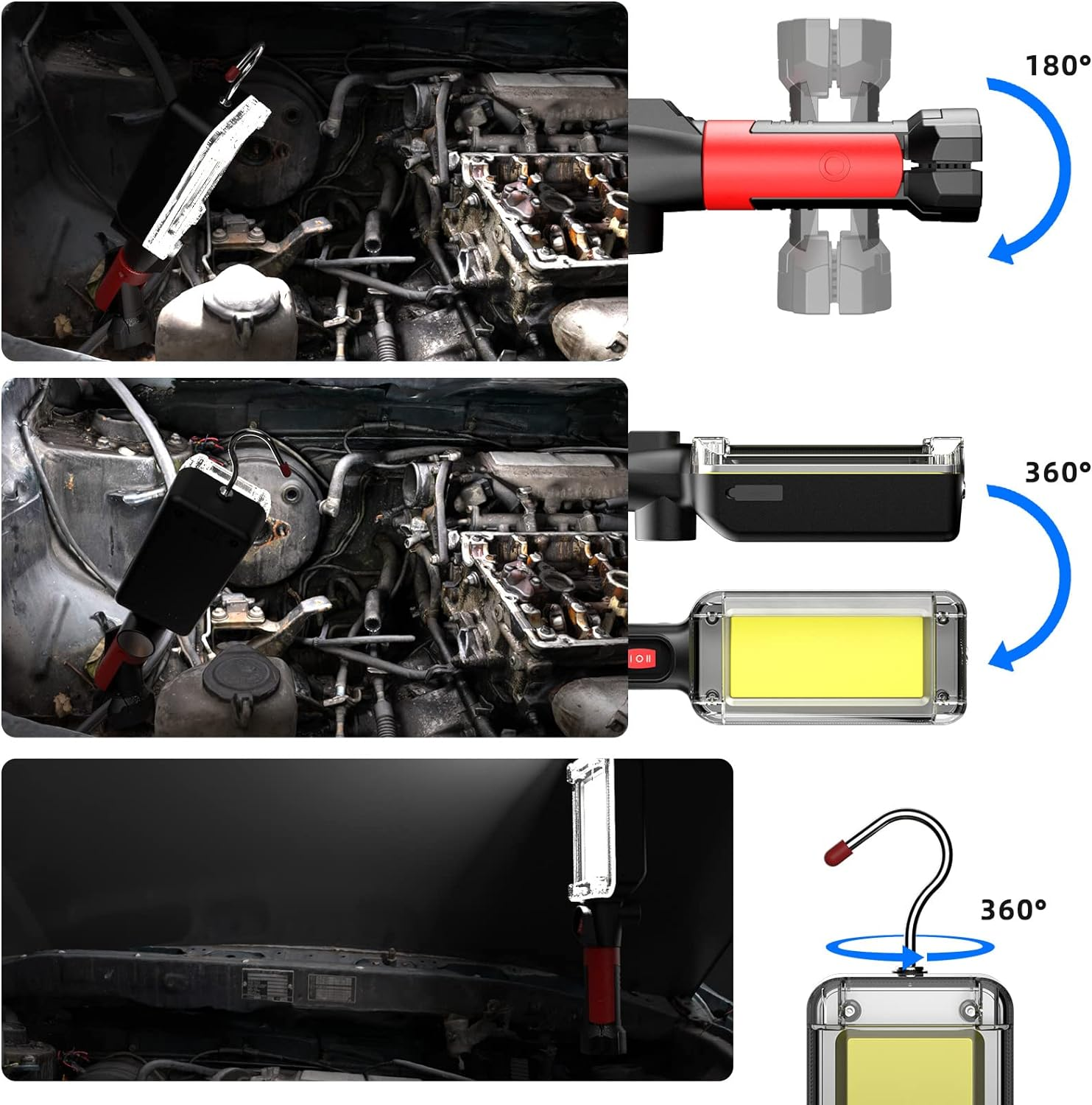 180°

360°

I O II

360°