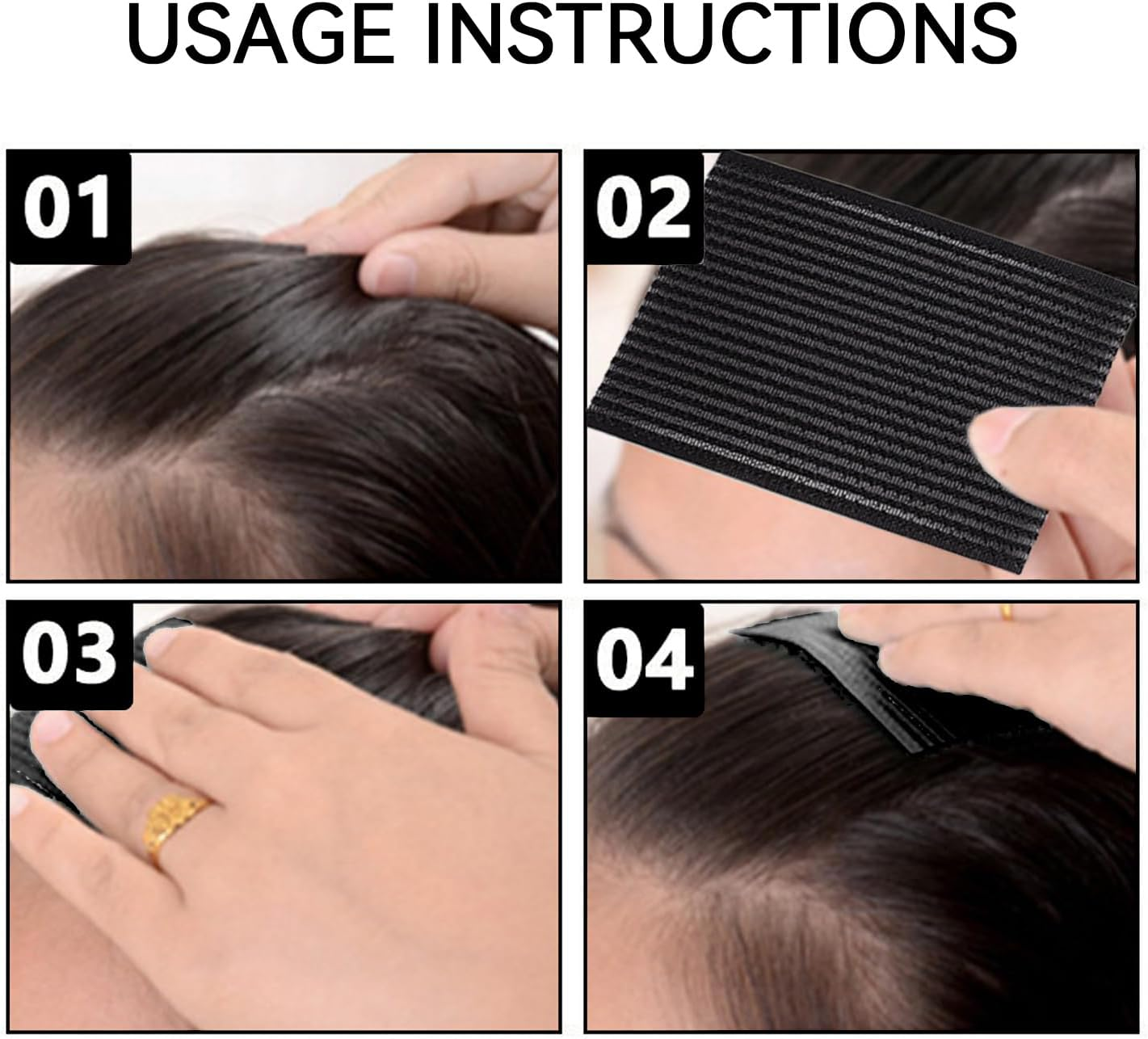 USAGE INSTRUCTIONS

01

02

03

04