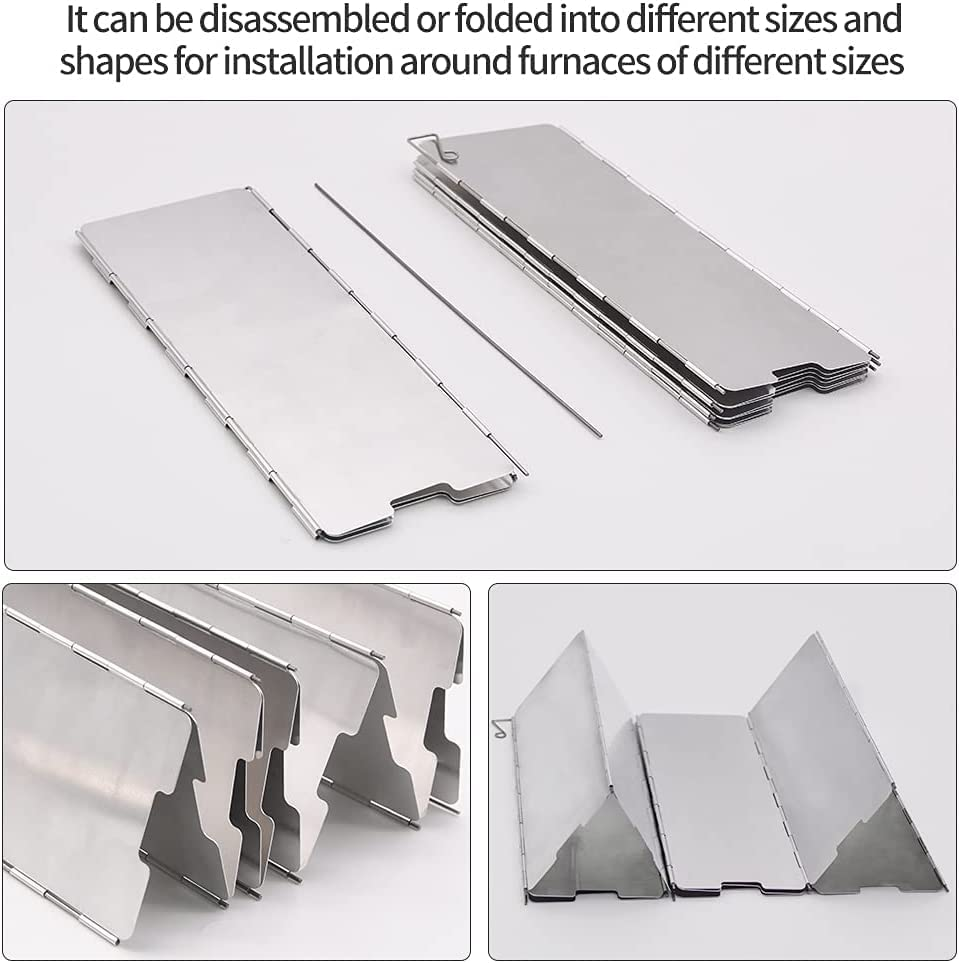 It can be disassembled or folded into different sizes and shapes for installation around furnaces of different sizes