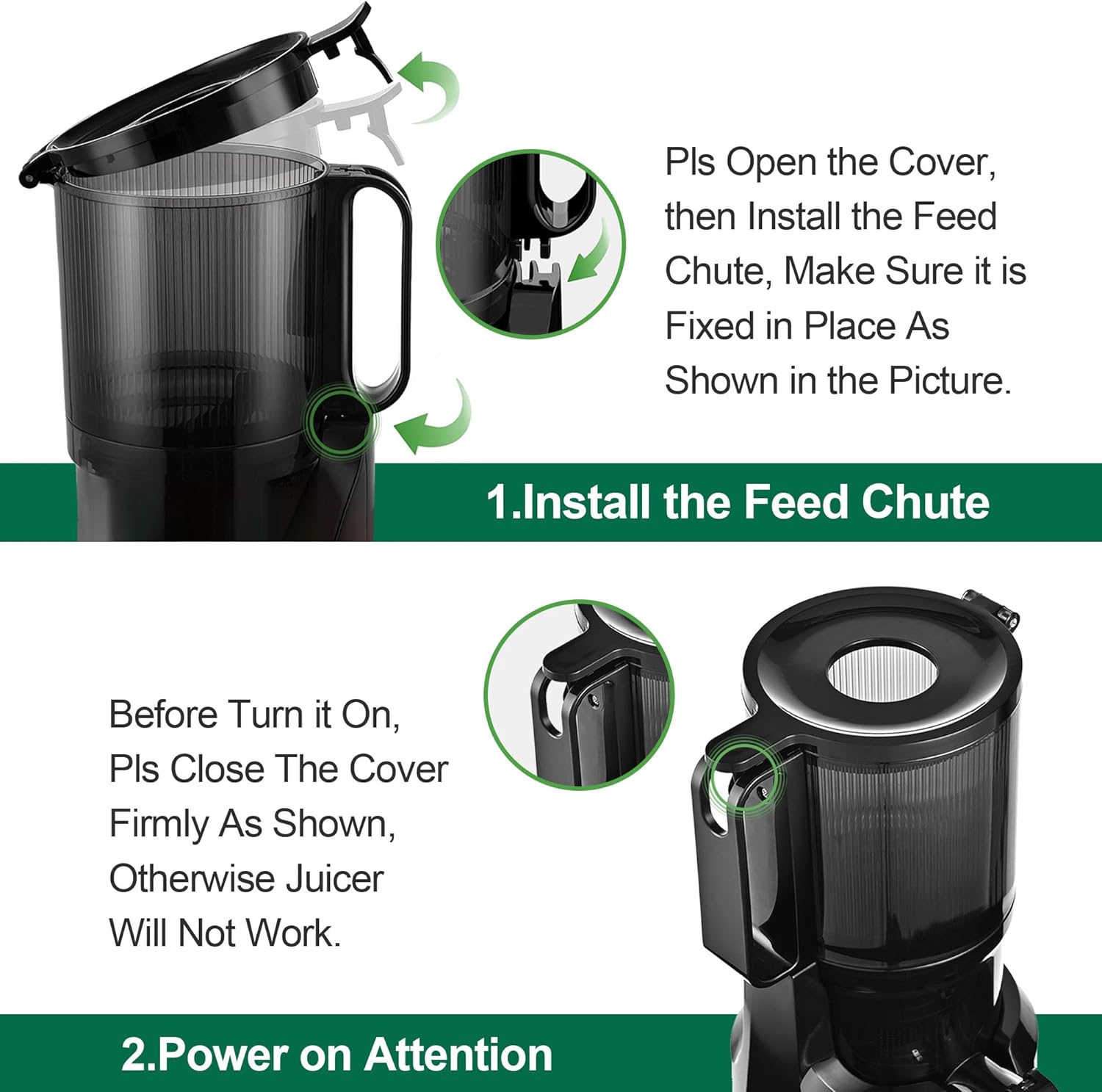 Pls Open the Cover, then Install the Feed Chute, Make Sure it is Fixed in Place As Shown in the Picture.

1.Install the Feed Chute

Before Turn it On, Pls Close The Cover Firmly As Shown, Otherwise Juicer Will Not Work.

2.Power on Attention