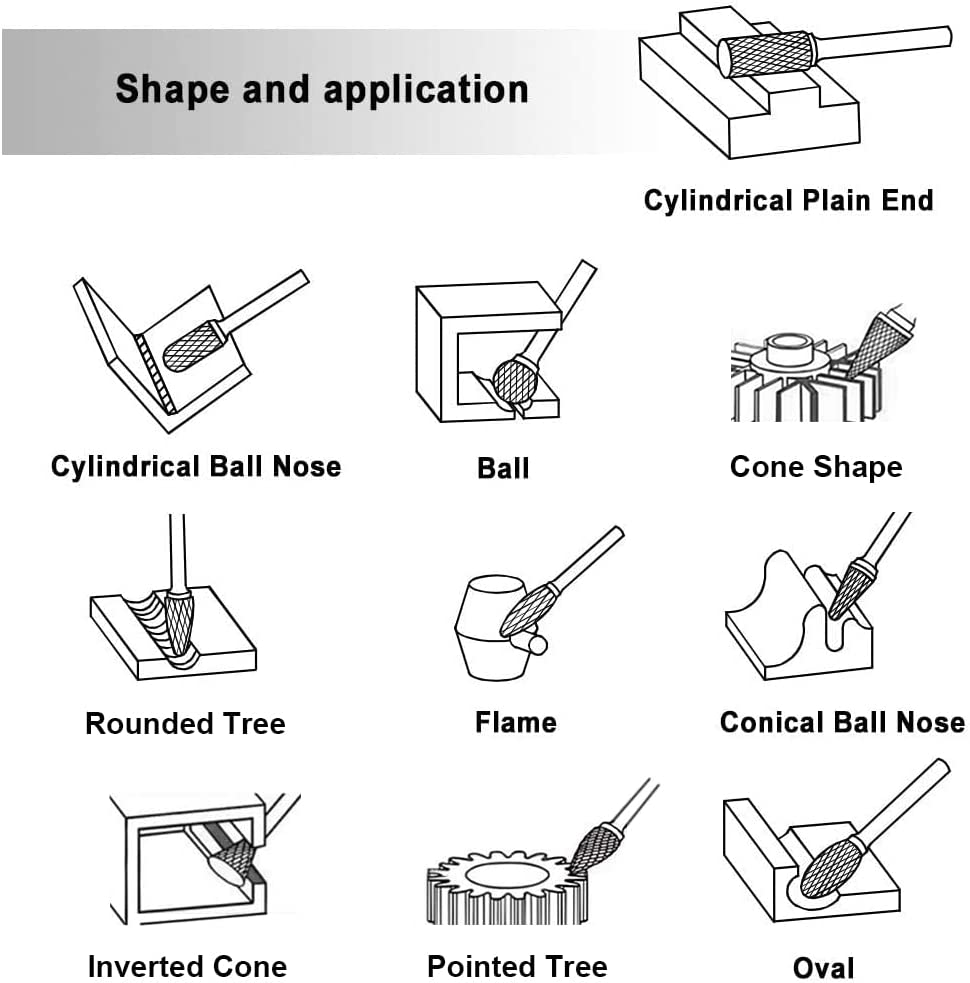 Shape and application

Cylindrical Plain End

Cylindrical Ball Nose

Ball

Cone Shape

Rounded Tree

Flame

Conical Ball Nose

Inverted Cone

Pointed Tree

Oval