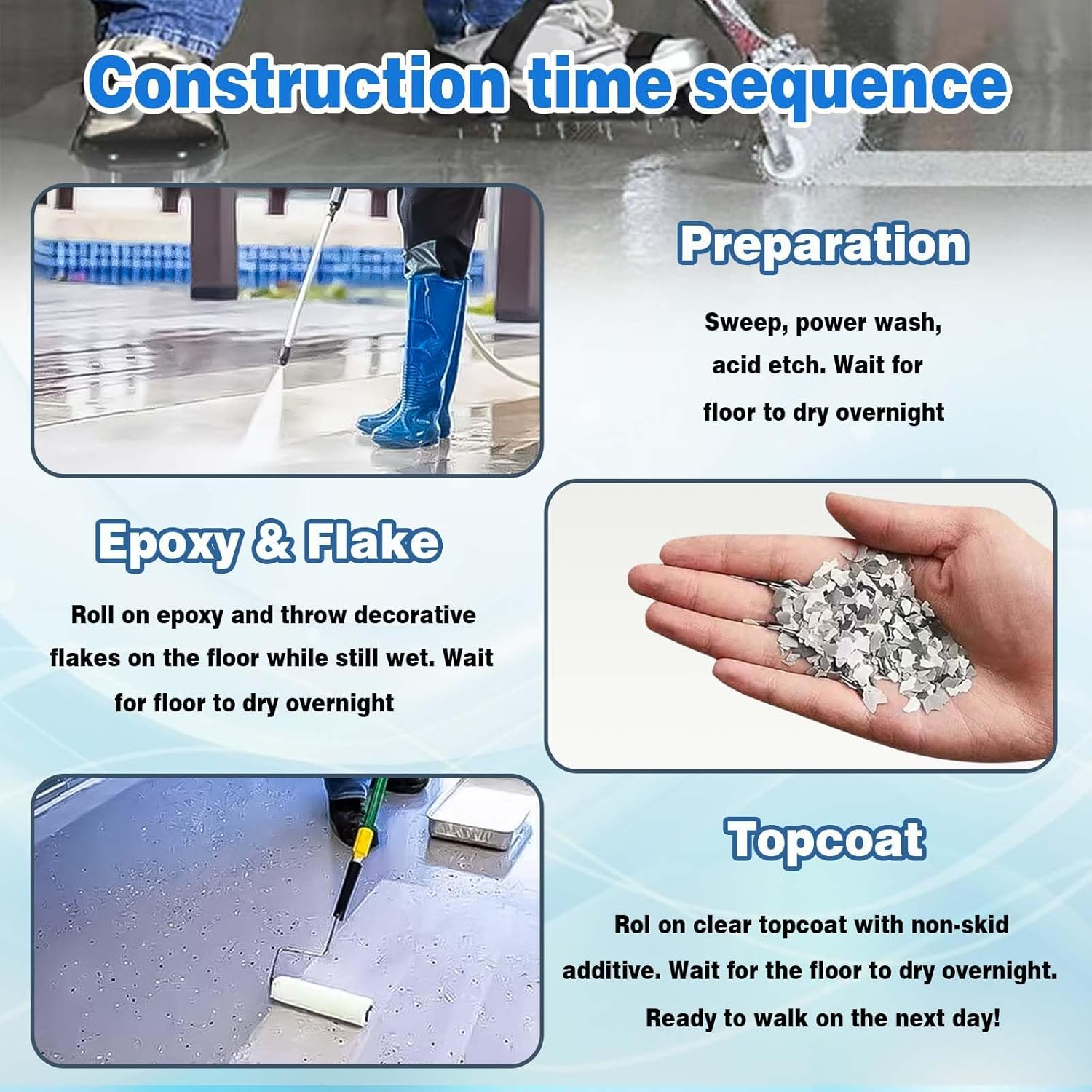 Construction time sequence

Preparation

Sweep, power wash, acid etch. Wait for floor to dry overnight

Epoxy & Flake

Roll on epoxy and throw decorative flakes on the floor while still wet. Wait for floor to dry overnight

Topcoat

Rol on clear topcoat with non-skid additive. Wait for the floor to dry overnight. Ready to walk on the next day!