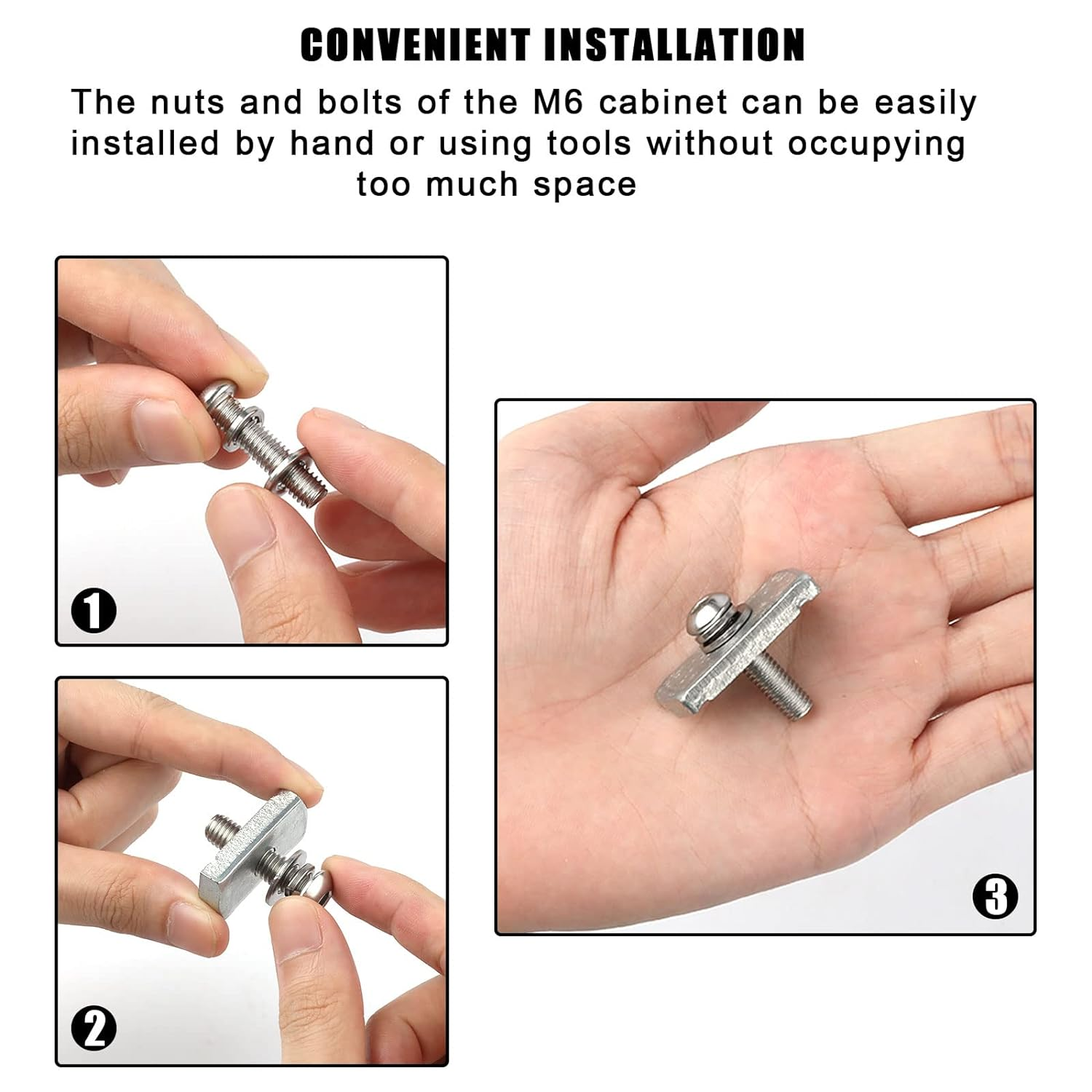 CONVENIENT INSTALLATION

The nuts and bolts of the M6 cabinet can be easily installed by hand or using tools without occupying too much space

1

2

3