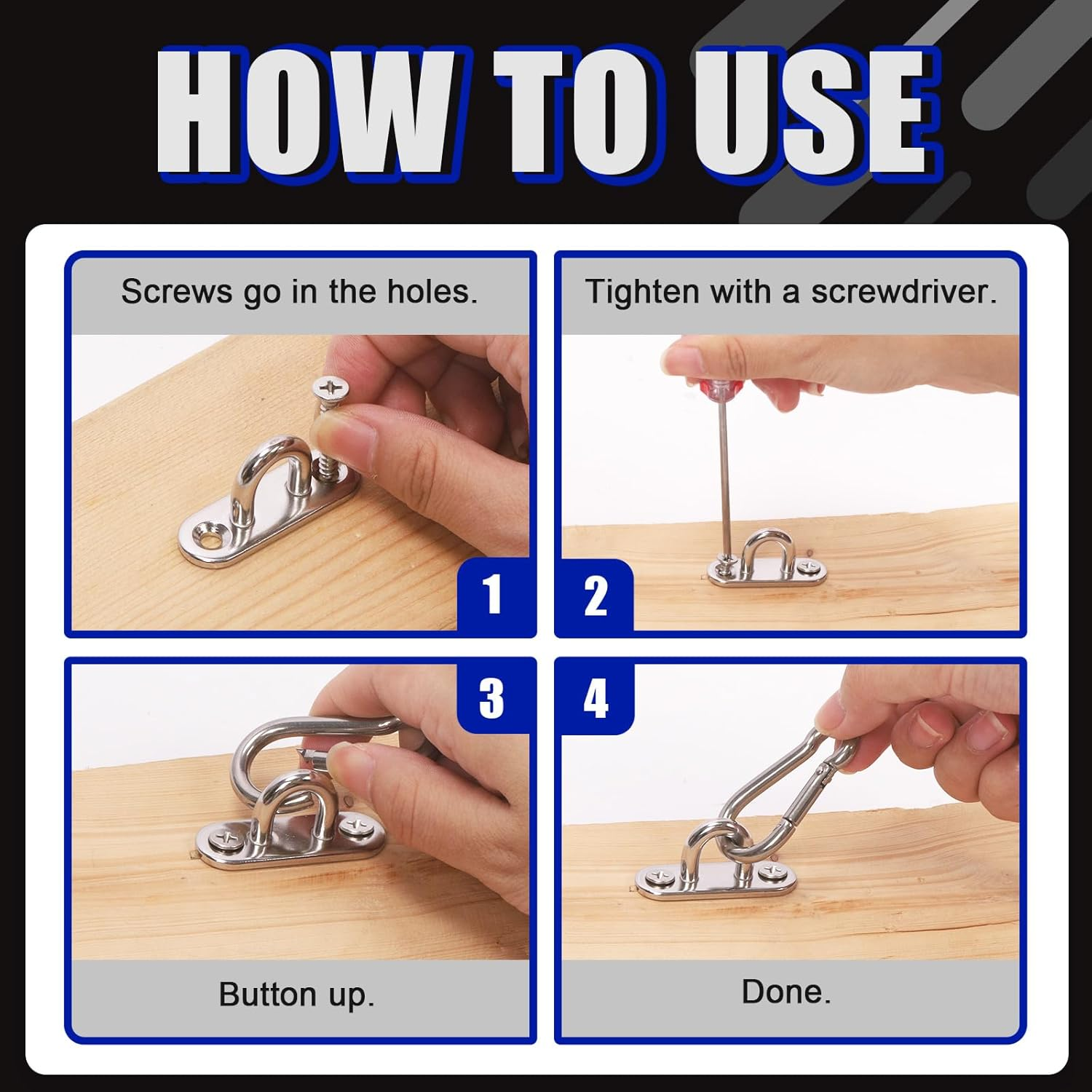 HOW TO USE

Screws go in the holes.

1

Tighten with a screwdriver.

2

3

Button up.

4

Done.