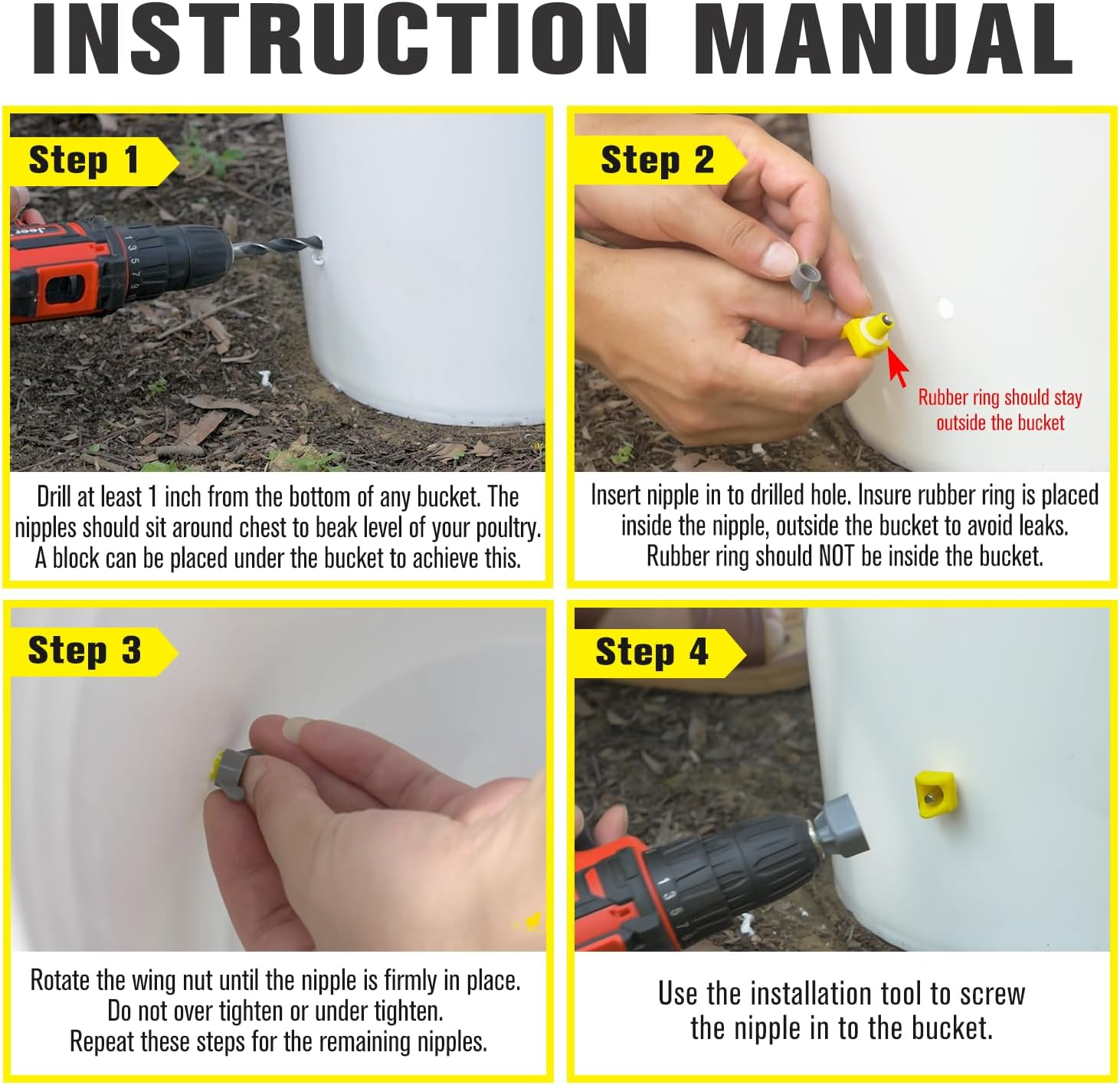 INSTRUCTION MANUAL

Step 1

Drill at least 1 inch from the bottom of any bucket. The nipples should sit around chest to beak level of your poultry. A block can be placed under the bucket to achieve this.

Step 2

Rubber ring should stay outside the bucket

Insert nipple in to drilled hole. Insure rubber ring is placed inside the nipple, outside the bucket to avoid leaks. Rubber ring should NOT be inside the bucket.

Step 3

Rotate the wing nut until the nipple is firmly in place. Do not over tighten or under tighten. Repeat these steps for the remaining nipples.

Step 4

Use the installation tool to screw the nipple in to the bucket.