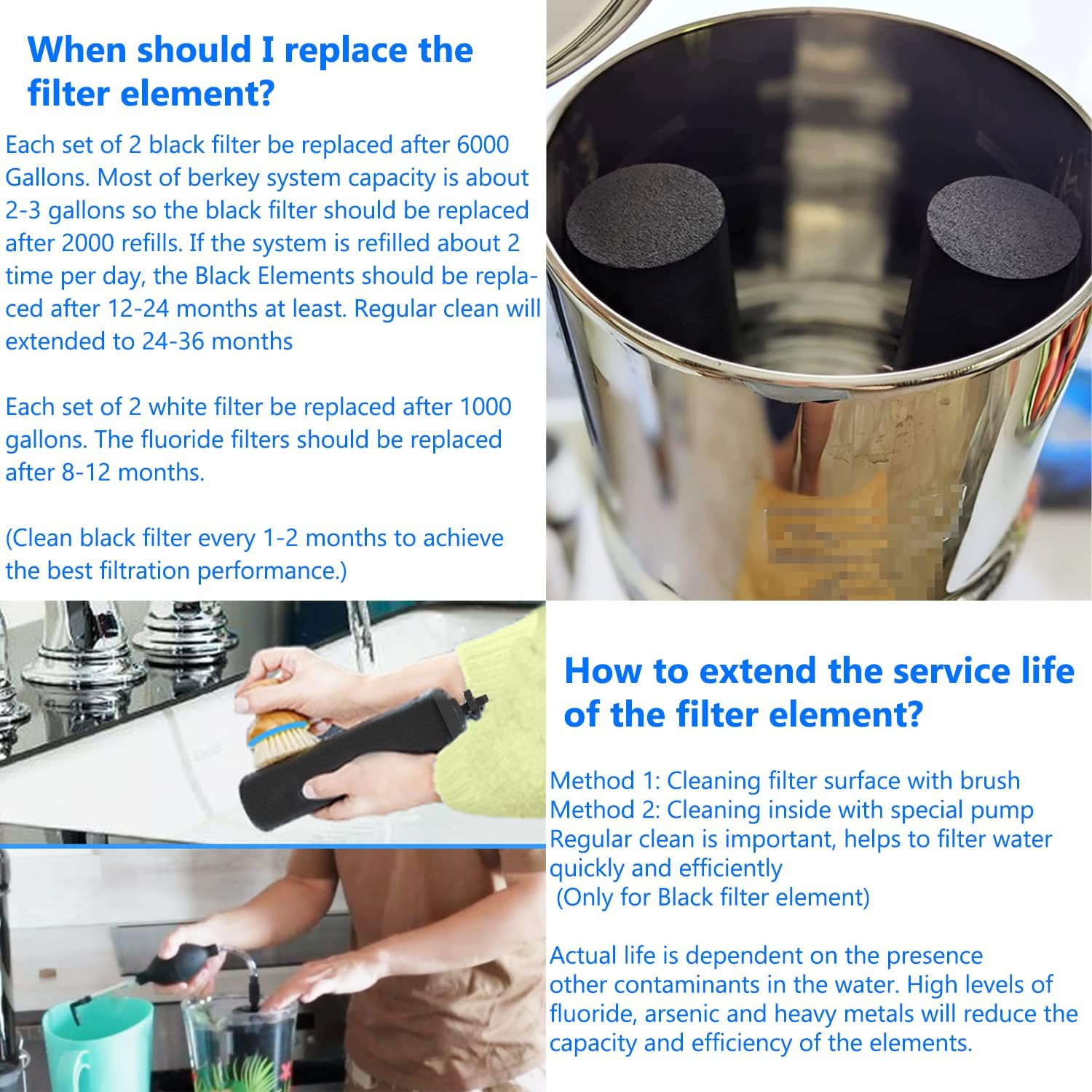 When should I replace the filter element?

Each set of 2 black filter be replaced after 6000 Gallons. Most of berkey system capacity is about 2-3 gallons so the black filter should be replaced after 2000 refills. If the system is refilled about 2 time per day, the Black Elements should be replaced after 12-24 months at least. Regular clean will extended to 24-36 months

Each set of 2 white filter be replaced after 1000 gallons. The fluoride filters should be replaced after 8-12 months.

(Clean black filter every 1-2 months to achieve the best filtration performance.)

How to extend the service life of the filter element?

Method 1: Cleaning filter surface with brush
Method 2: Cleaning inside with special pump
Regular clean is important, helps to filter water quickly and efficiently
(Only for Black filter element)

Actual life is dependent on the presence other contaminants in the water. High levels of fluoride, arsenic and heavy metals will reduce the capacity and efficiency of the elements.