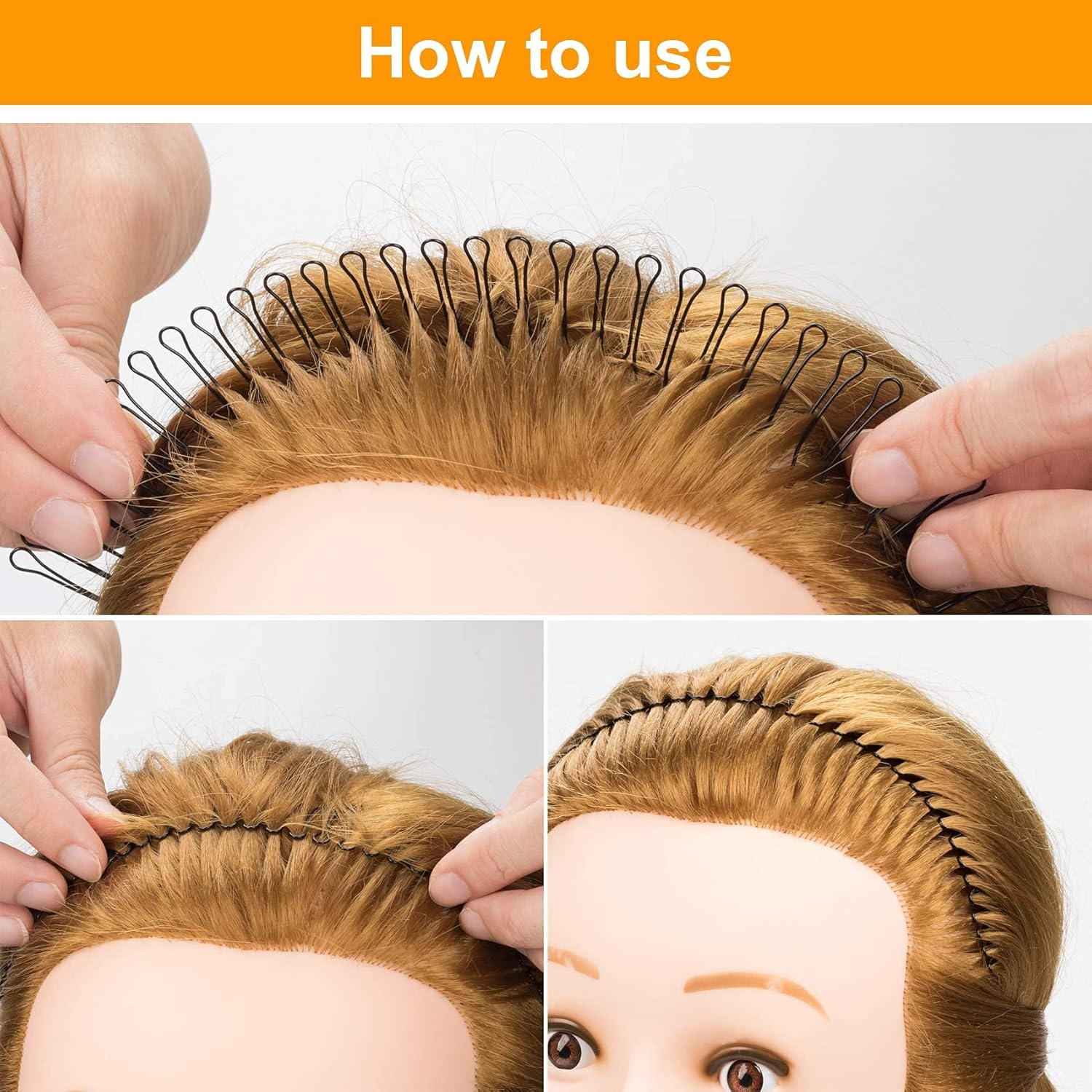 How to use