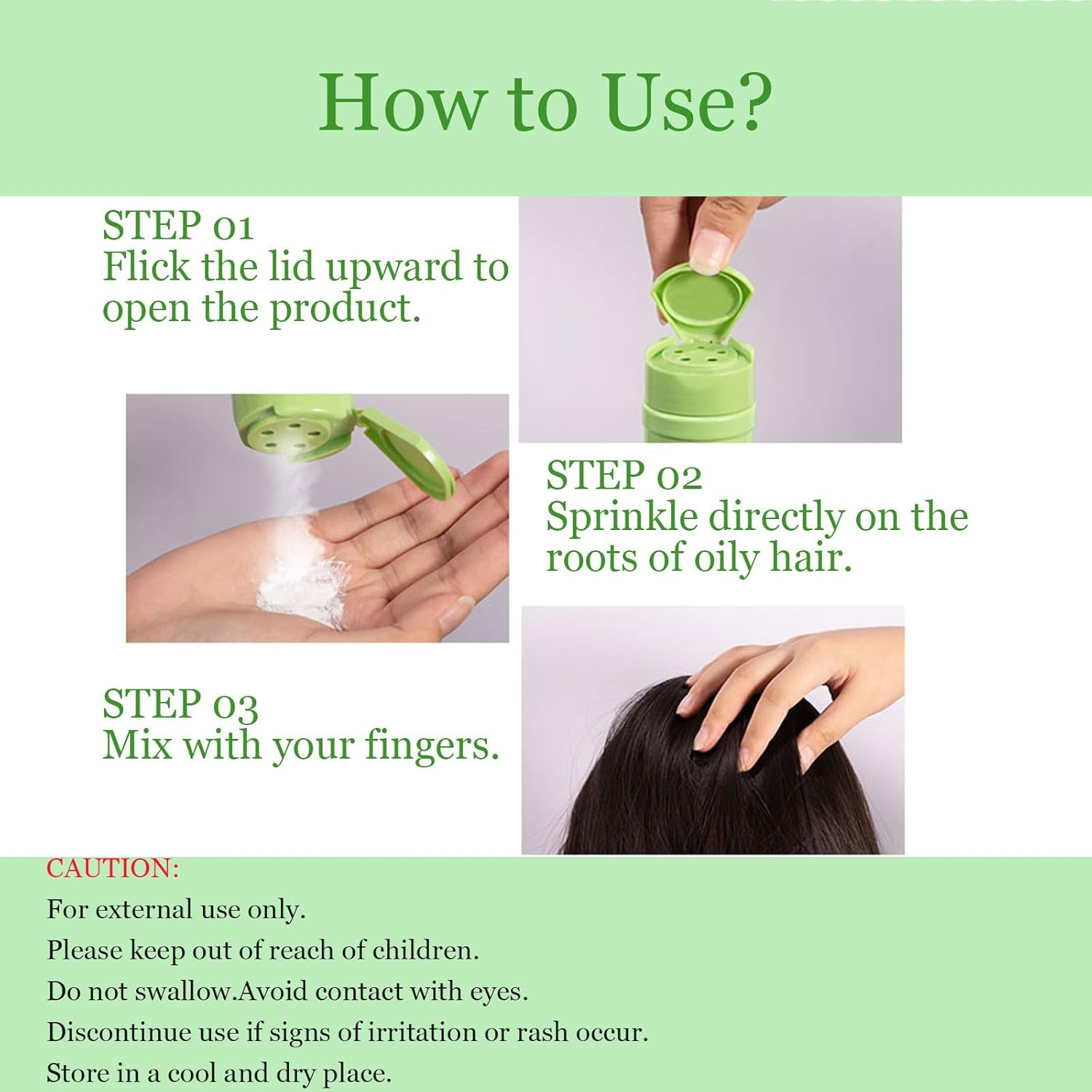 How to Use?

STEP 01
Flick the lid upward to open the product.

STEP 02
Sprinkle directly on the roots of oily hair.

STEP 03
Mix with your fingers.

CAUTION:
For external use only.
Please keep out of reach of children.
Do not swallow.Avoid contact with eyes.
Discontinue use if signs of irritation or rash occur.
Store in a cool and dry place.