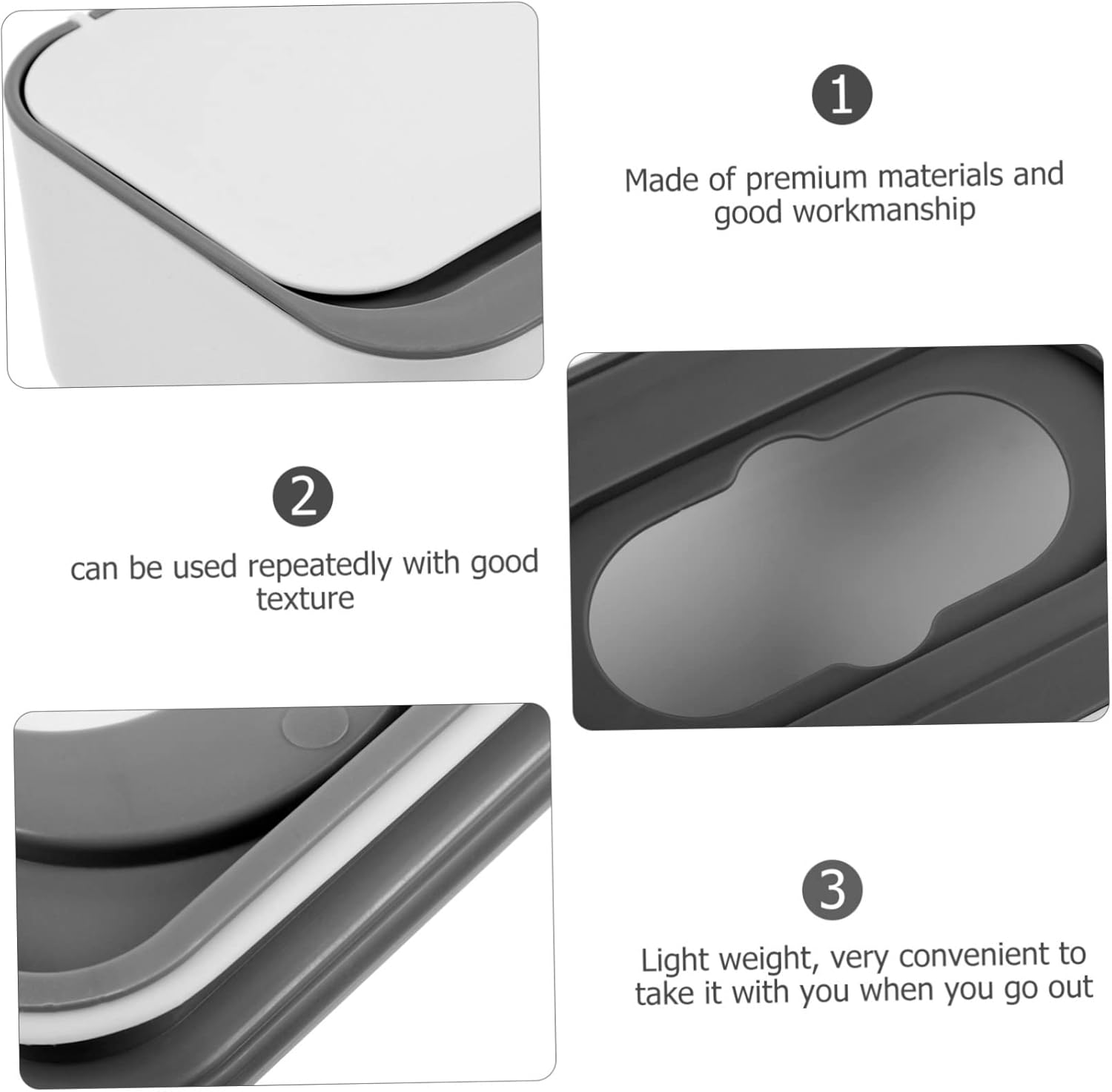 1

Made of premium materials and good workmanship

2

can be used repeatedly with good texture

3

Light weight, very convenient to take it with you when you go out