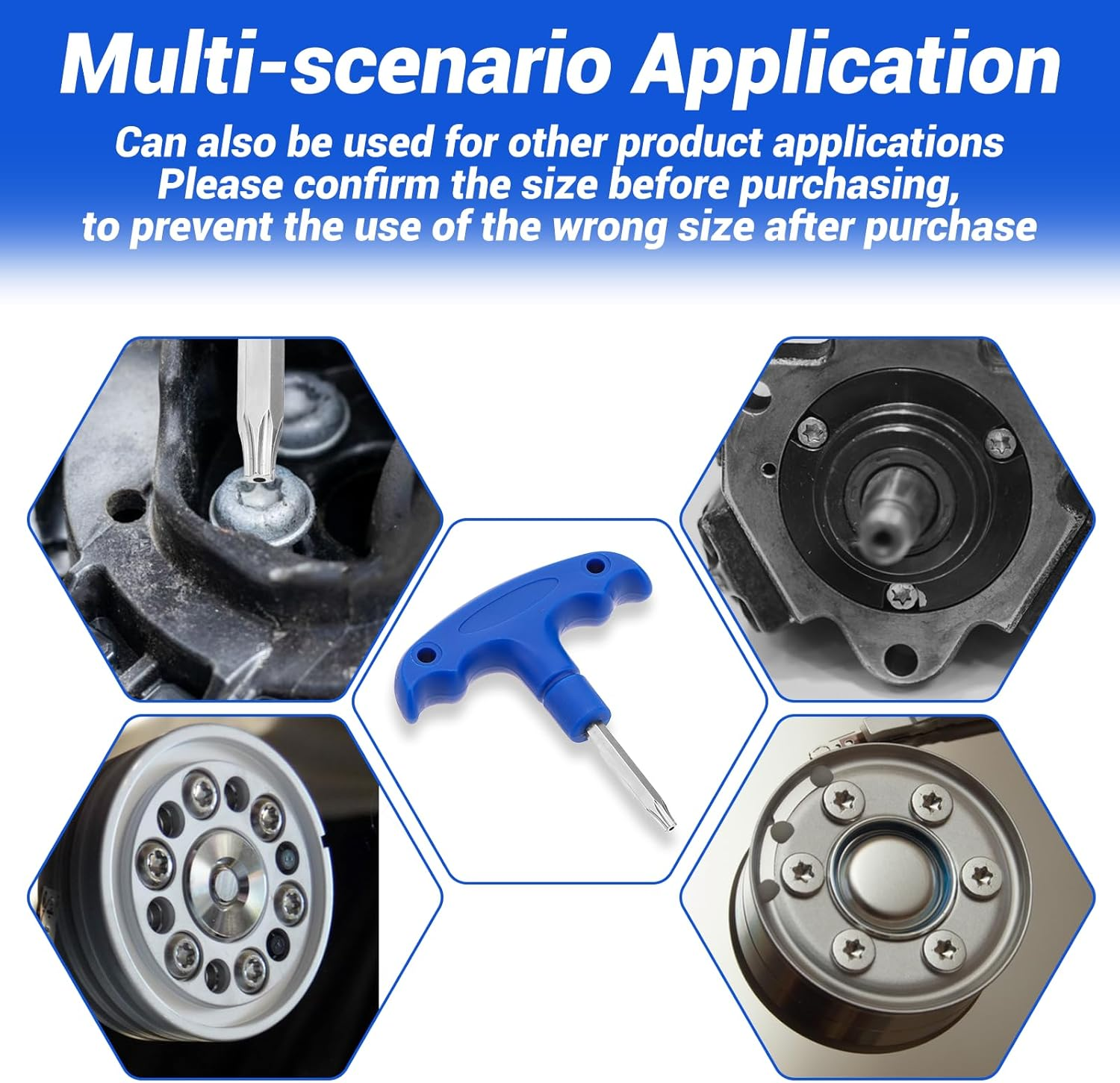 Multi-scenario Application

Can also be used for other product applications
Please confirm the size before purchasing,
to prevent the use of the wrong size after purchase