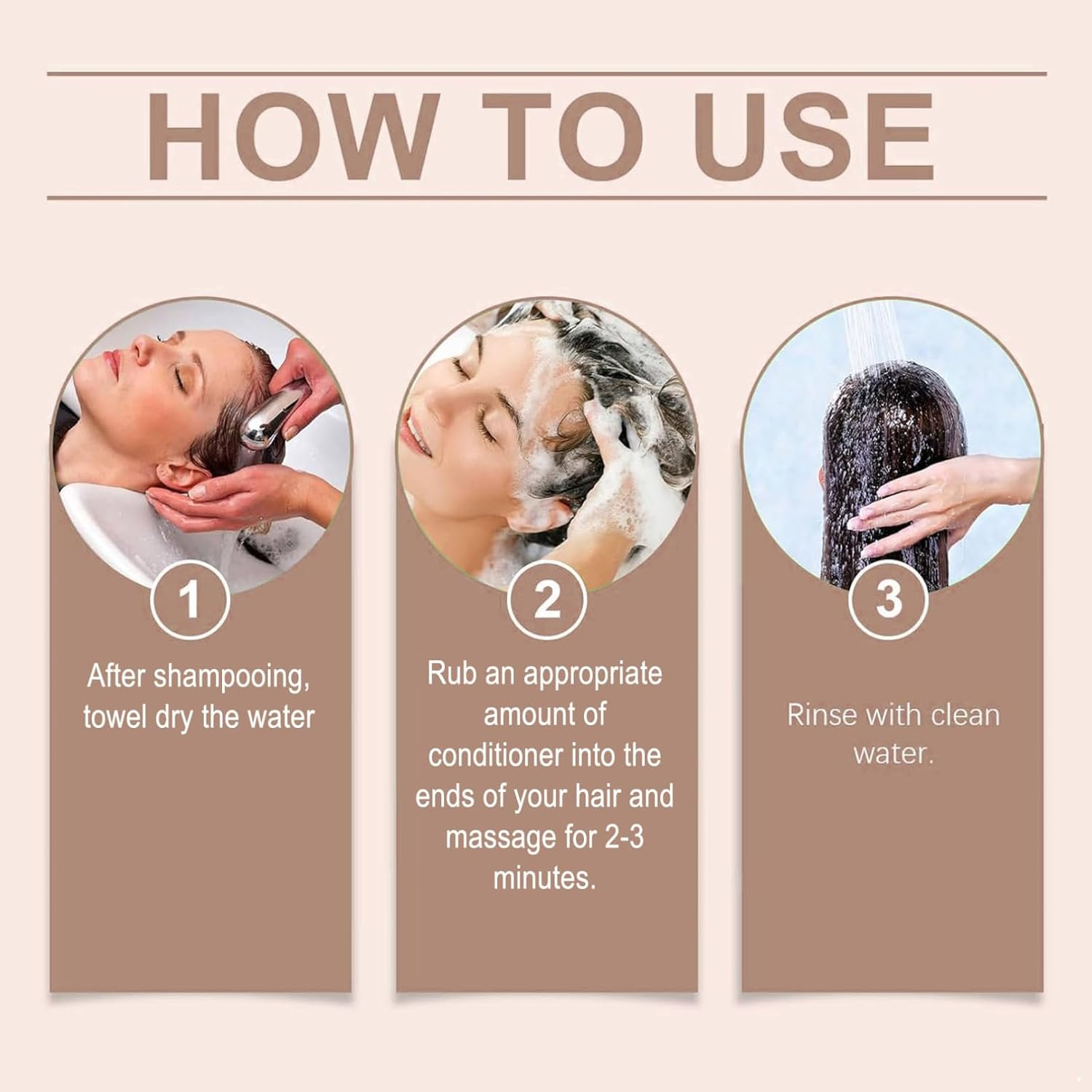 HOW TO USE

1

After shampooing, towel dry the water

2

Rub an appropriate amount of conditioner into the ends of your hair and massage for 2-3 minutes.

3

Rinse with clean water.