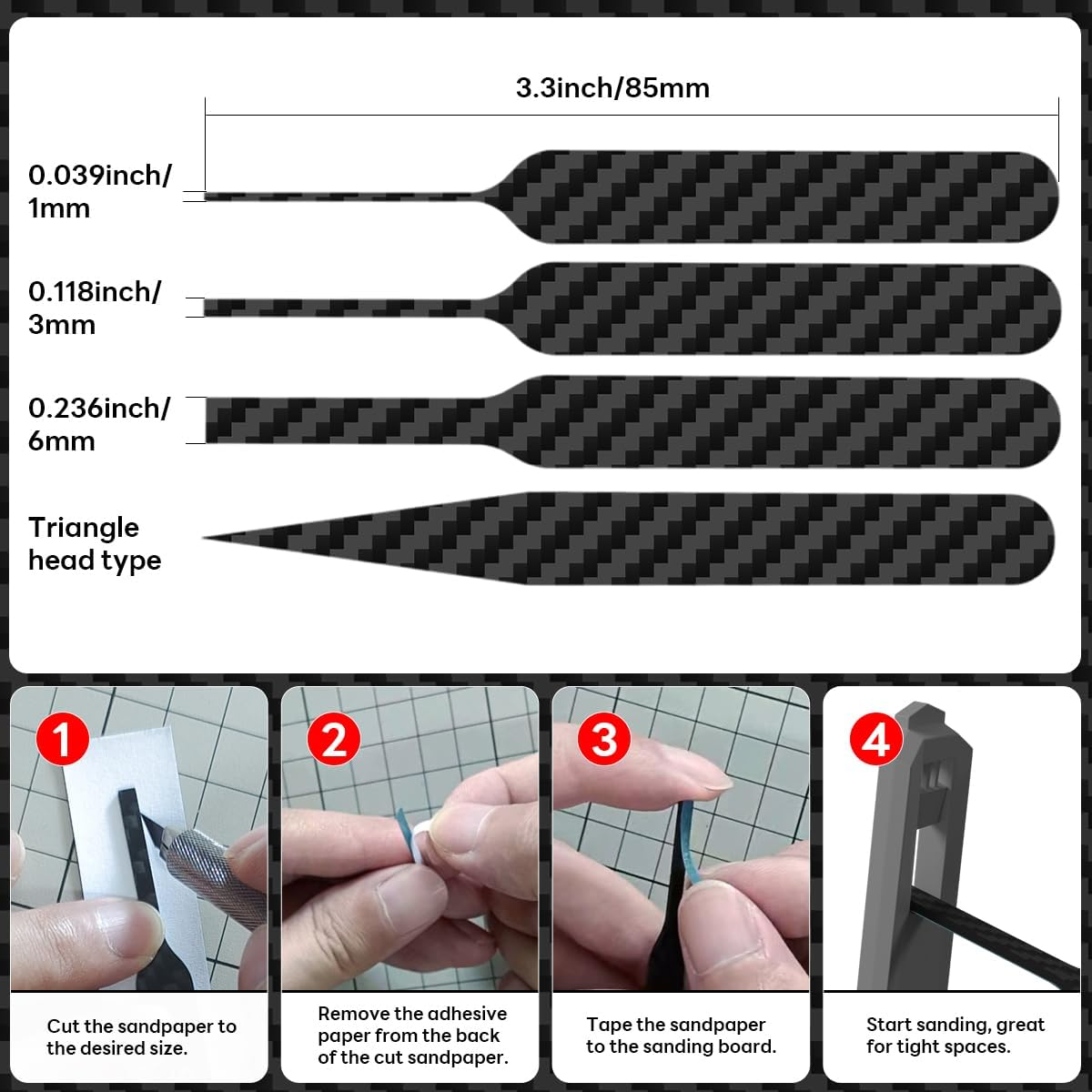 3.3inch/85mm

0.039inch/
1mm

0.118inch/
3mm

0.236inch/
6mm

Triangle
head type

1

Cut the sandpaper to the desired size.

2

Remove the adhesive paper from the back of the cut sandpaper.

3

Tape the sandpaper to the sanding board.

4

Start sanding, great for tight spaces.