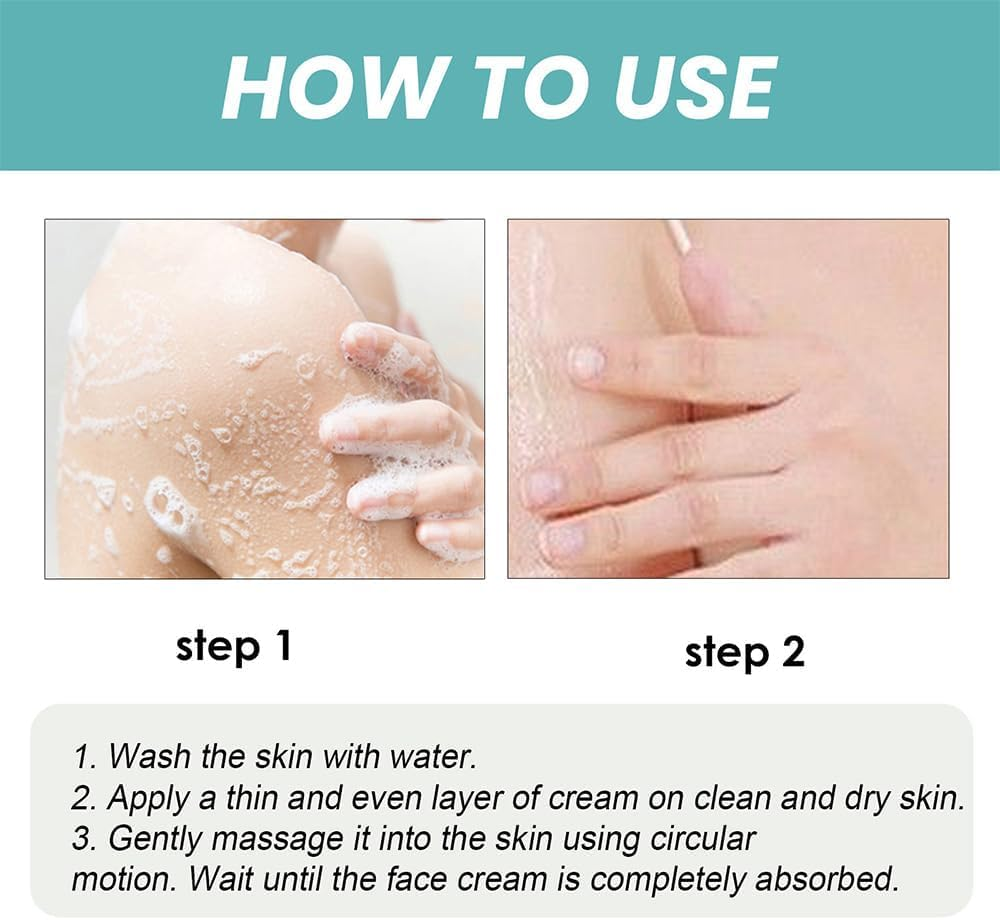 HOW TO USE

step 1

step 2

1. Wash the skin with water.
2. Apply a thin and even layer of cream on clean and dry skin.
3. Gently massage it into the skin using circular motion. Wait until the face cream is completely absorbed.