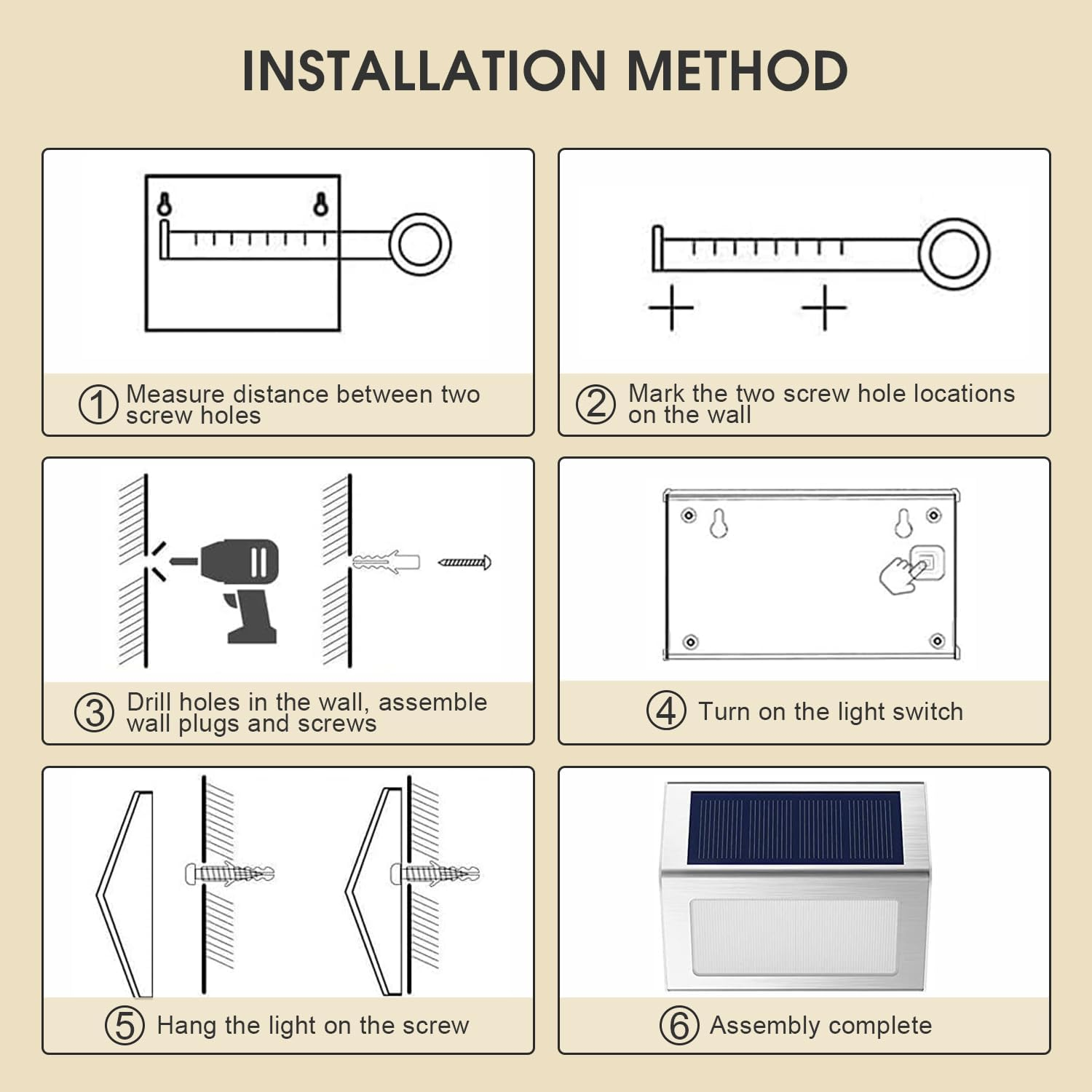 INSTALLATION METHOD

① Measure distance between two screw holes

② Mark the two screw hole locations on the wall

③ Drill holes in the wall, assemble wall plugs and screws

④ Turn on the light switch

⑤ Hang the light on the screw

⑥ Assembly complete