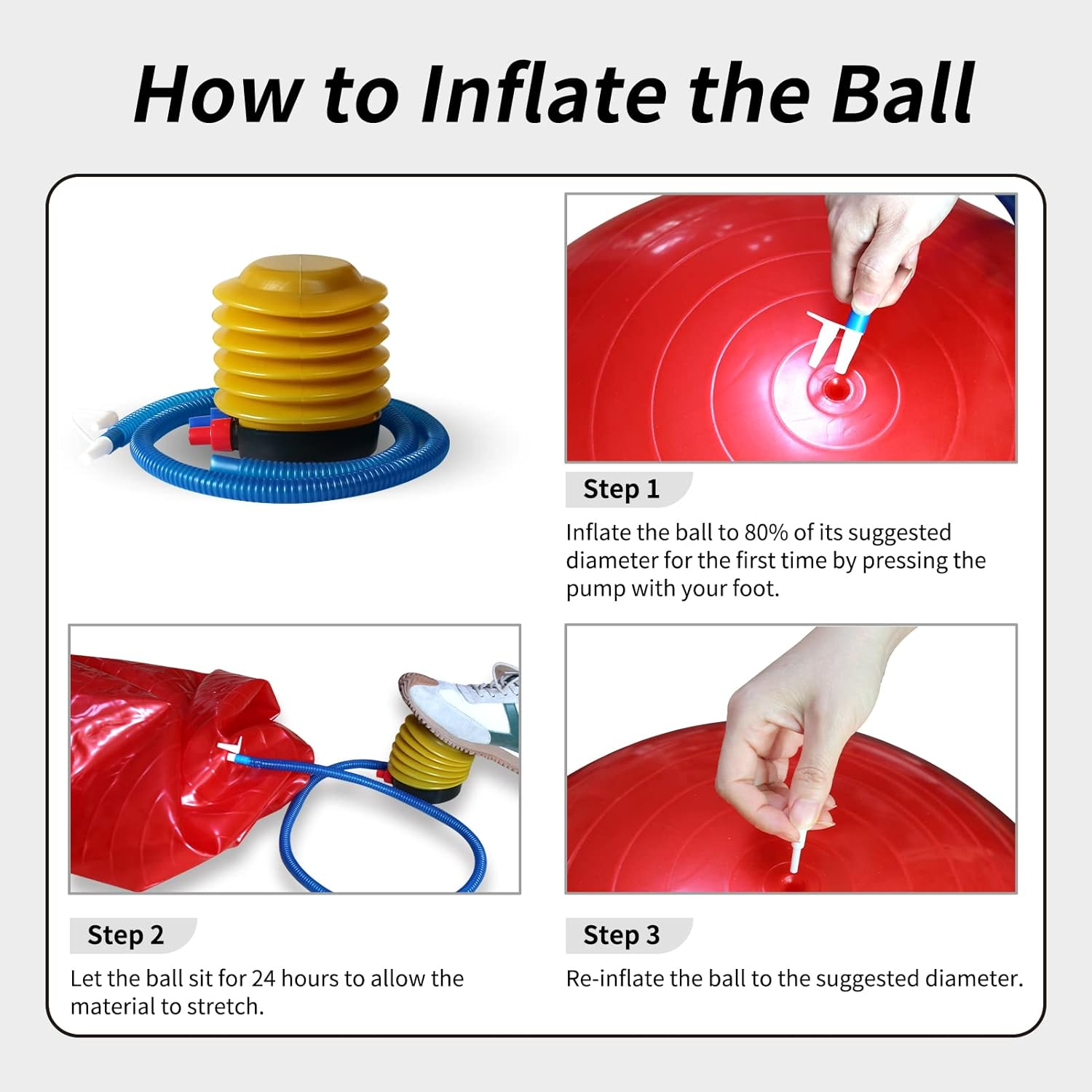 How to Inflate the Ball

Step 1

Inflate the ball to 80% of its suggested diameter for the first time by pressing the pump with your foot.

Step 2

Let the ball sit for 24 hours to allow the material to stretch.

Step 3

Re-inflate the ball to the suggested diameter.