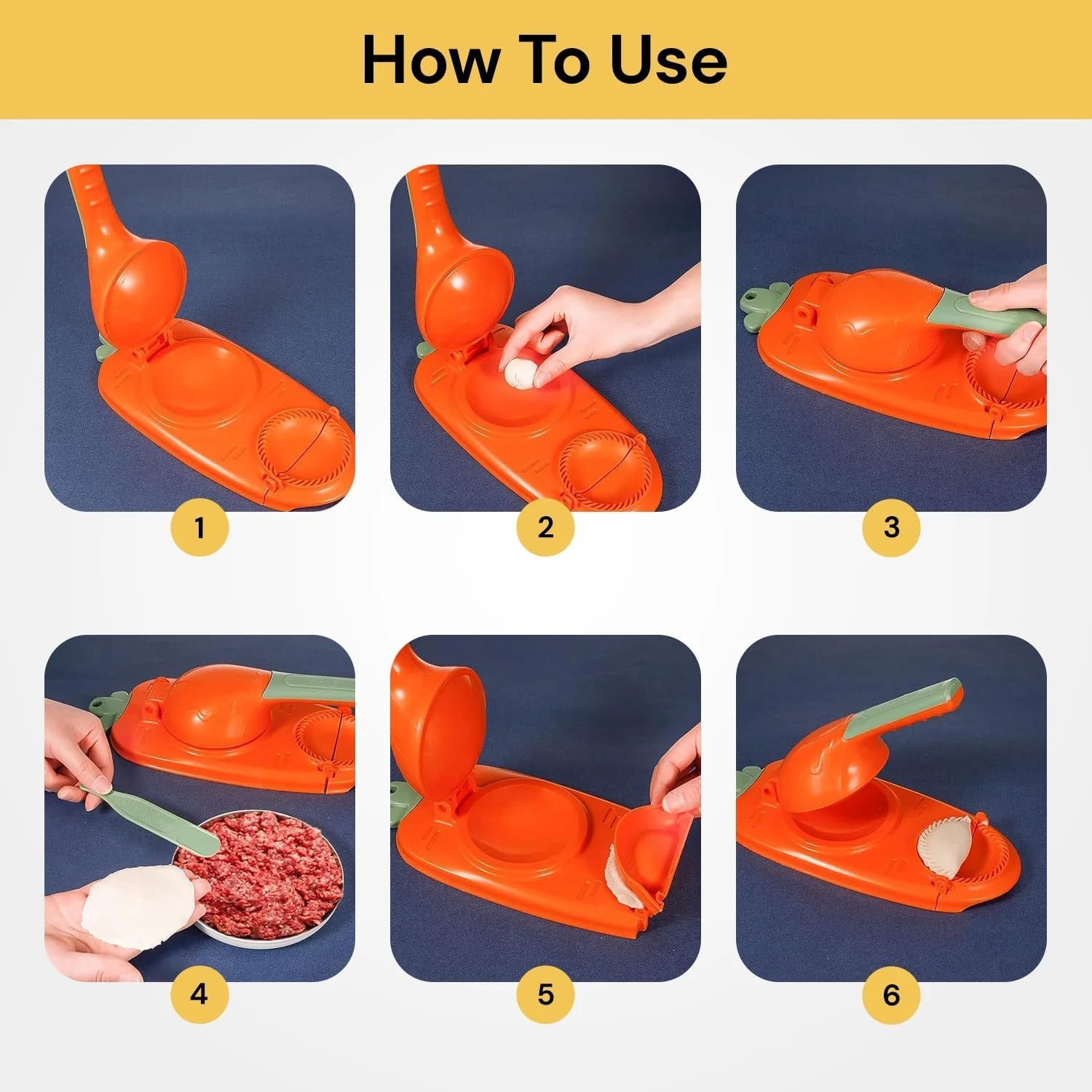 How To Use

1

2

3

4

5

6