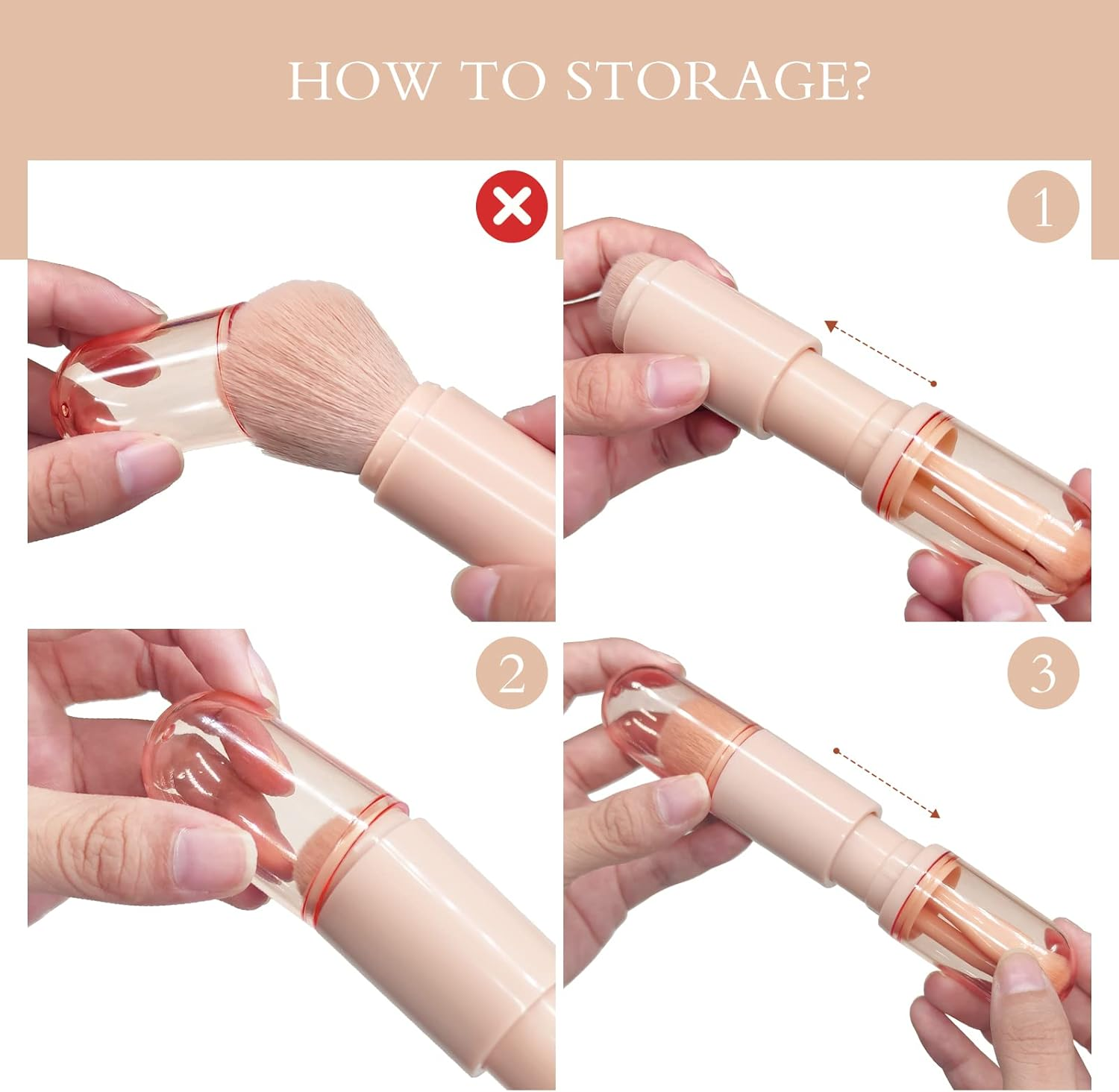 HOW TO STORAGE?

1

2

3