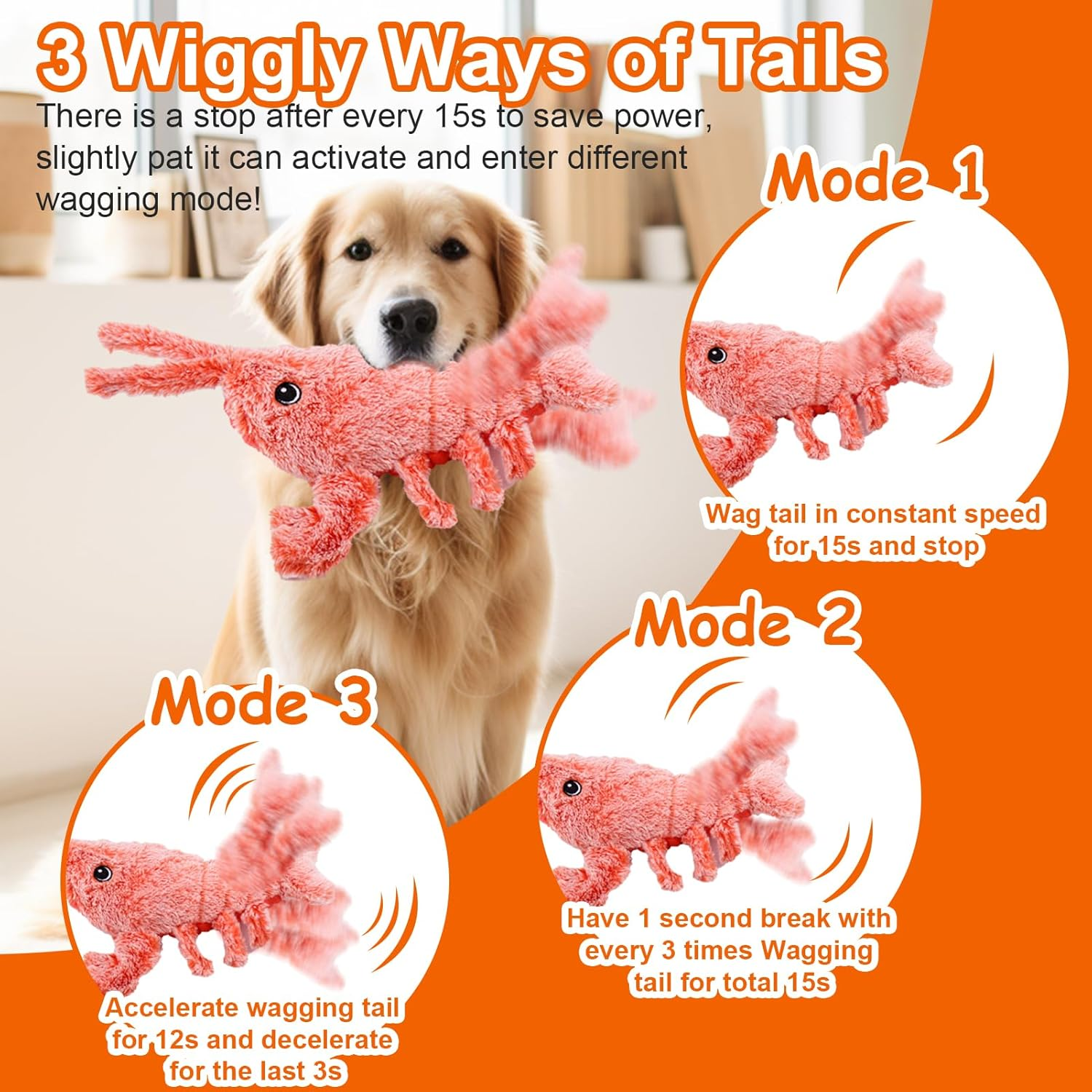 3 Wiggly Ways of Tails

There is a stop after every 15s to save power, slightly pat it can activate and enter different wagging mode!

Mode 1

Wag tail in constant speed for 15s and stop

Mode 2

Have 1 second break with every 3 times Wagging tail for total 15s

Mode 3

Accelerate wagging tail for 12s and decelerate for the last 3s