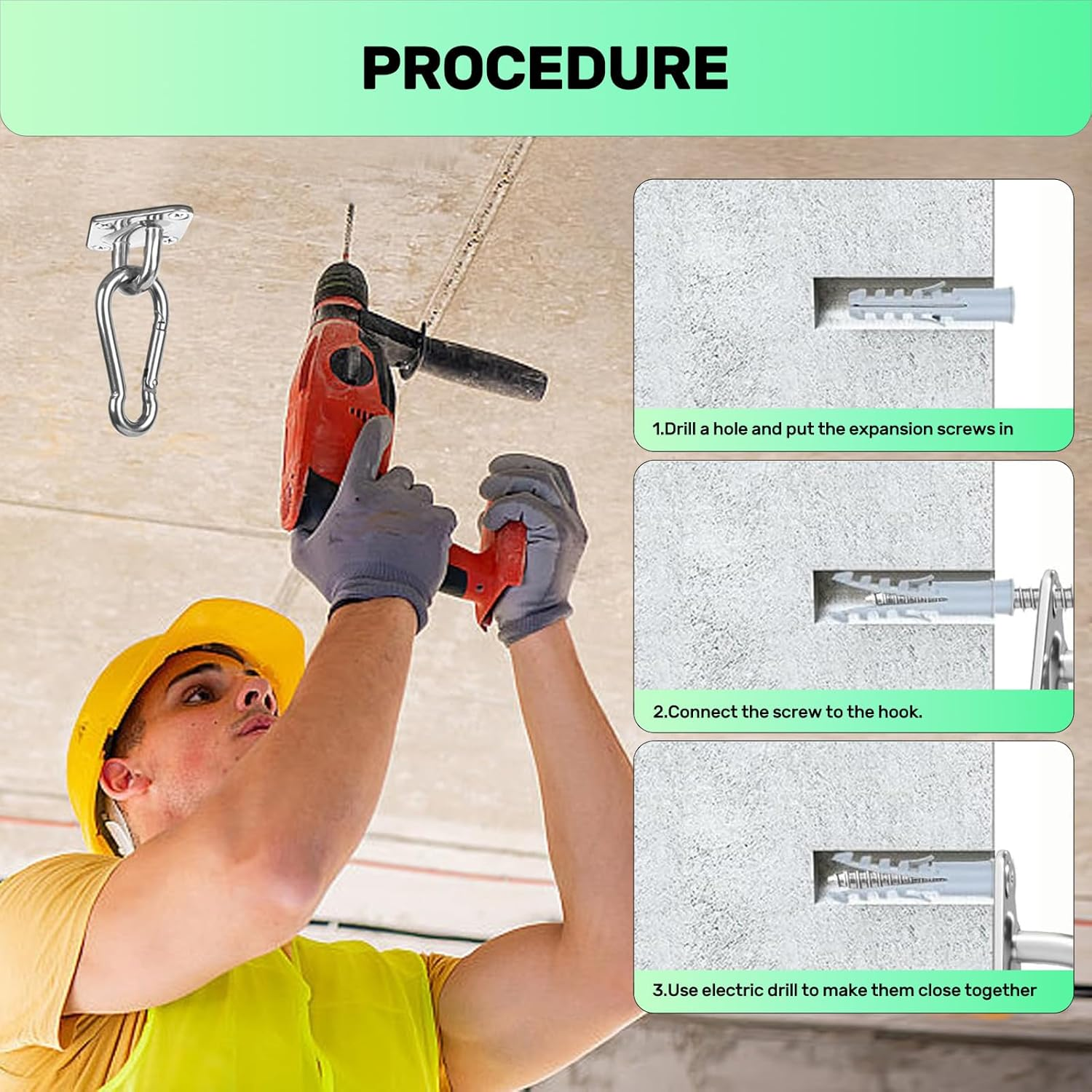 PROCEDURE

1.Drill a hole and put the expansion screws in

2.Connect the screw to the hook.

3.Use electric drill to make them close together